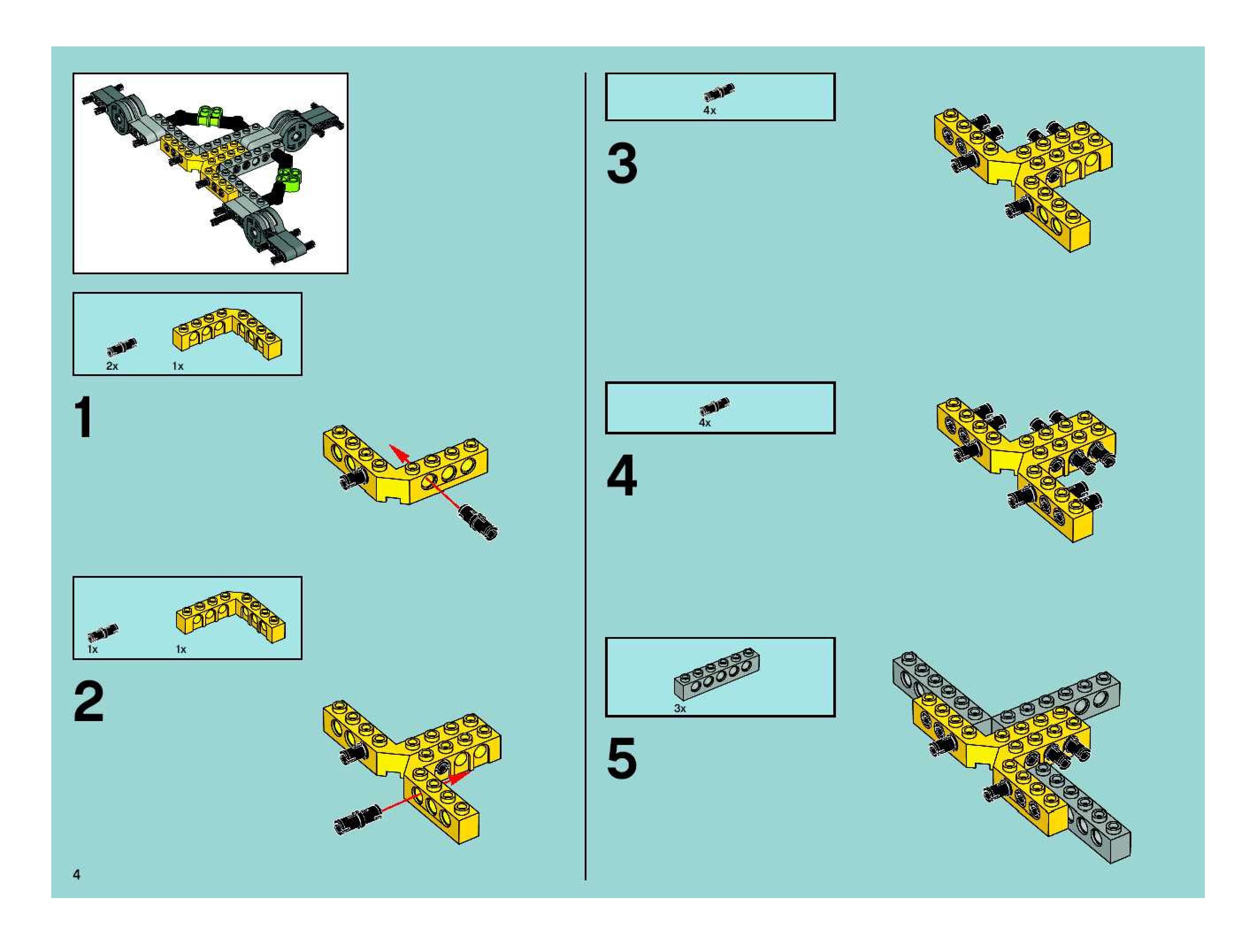 2x 1x

1

1x 1x

2

4

4x

3

4x

4

3x

5