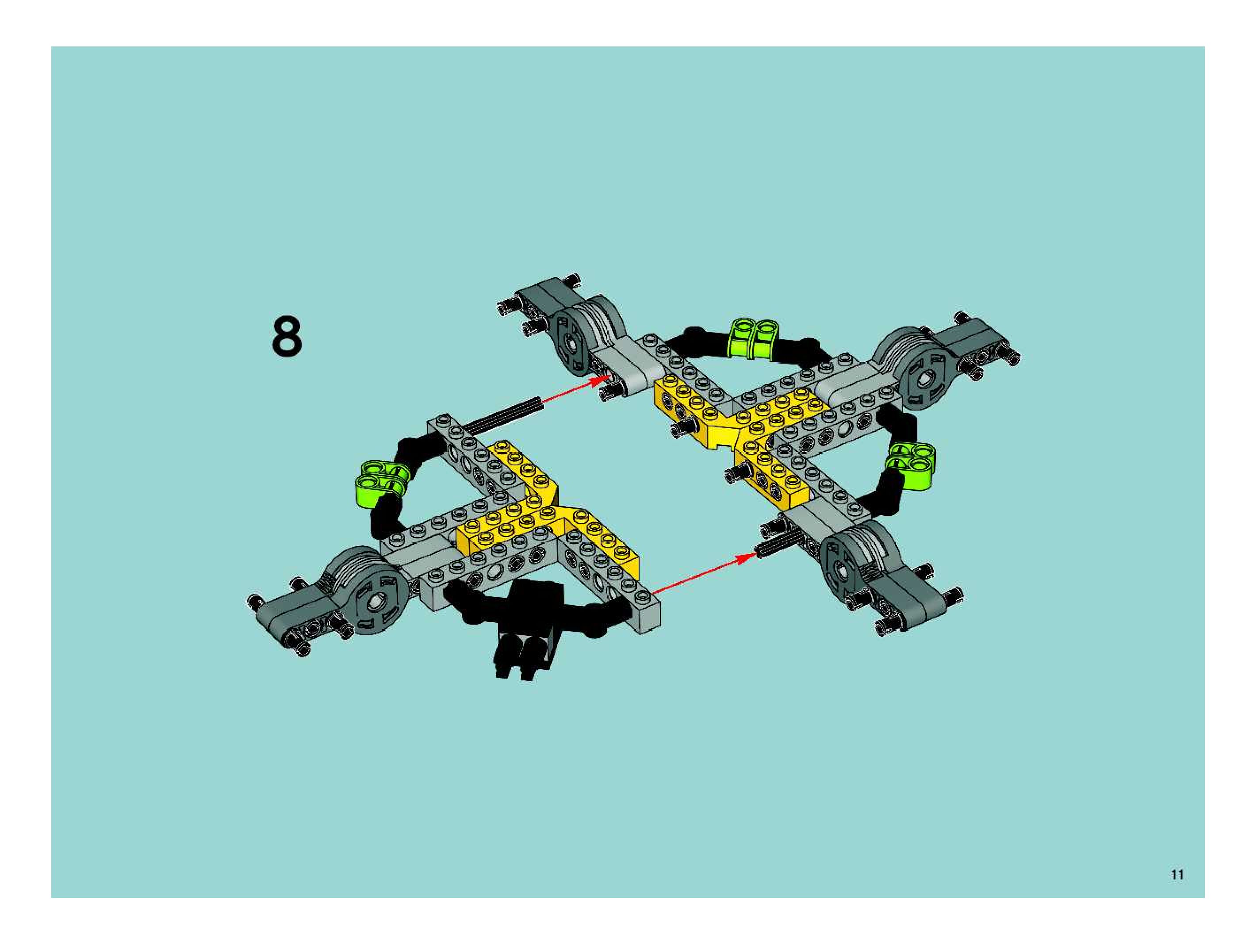 8

11