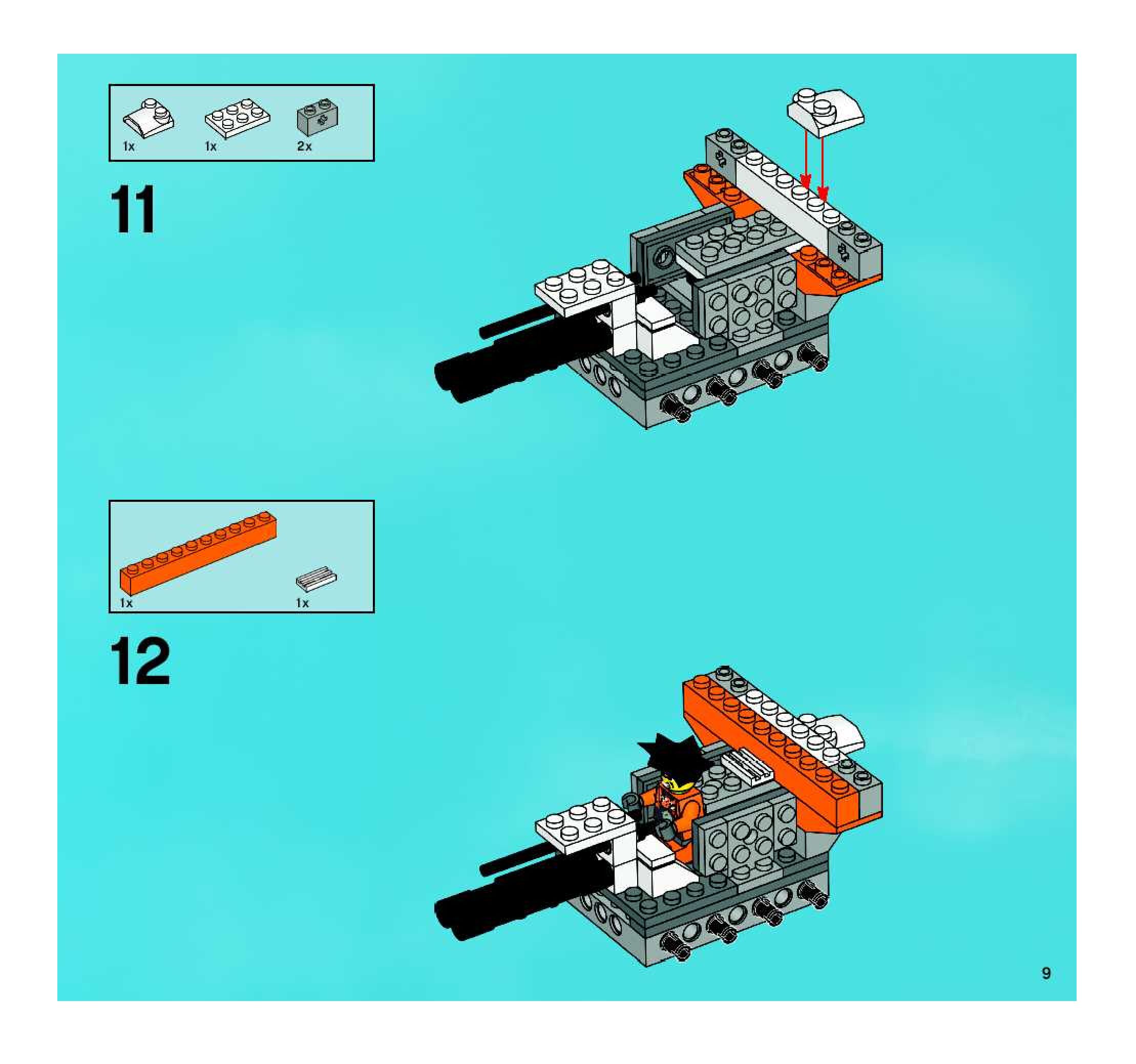 1x 1x 2x

11

1x 1x

12

9