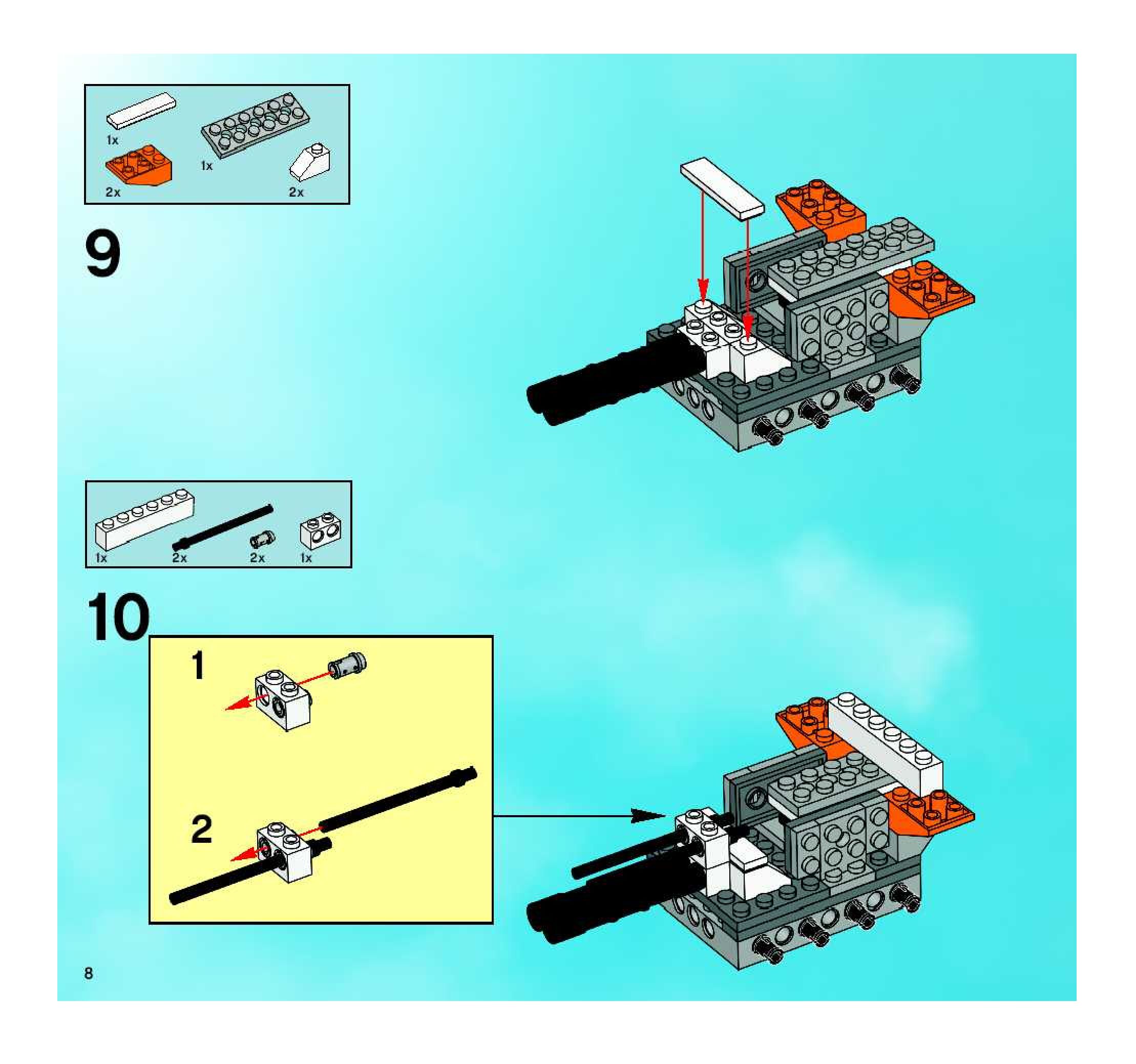 1x
1x
2x
2x

9

1x
2x
2x
1x

10

1

2

8