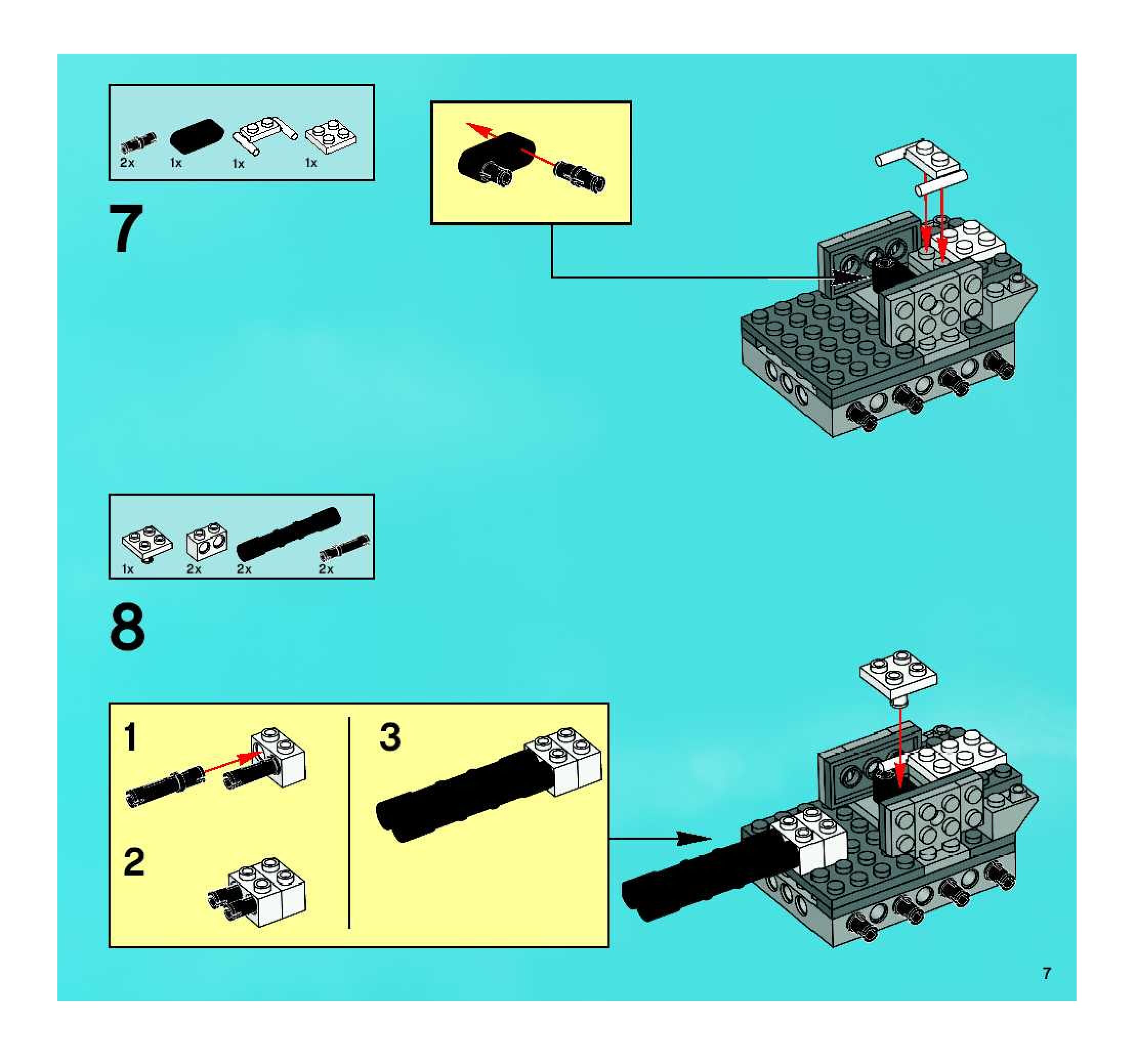 2x 1x 1x 1x

7

1x 2x 2x 2x

8

1

2

3

7