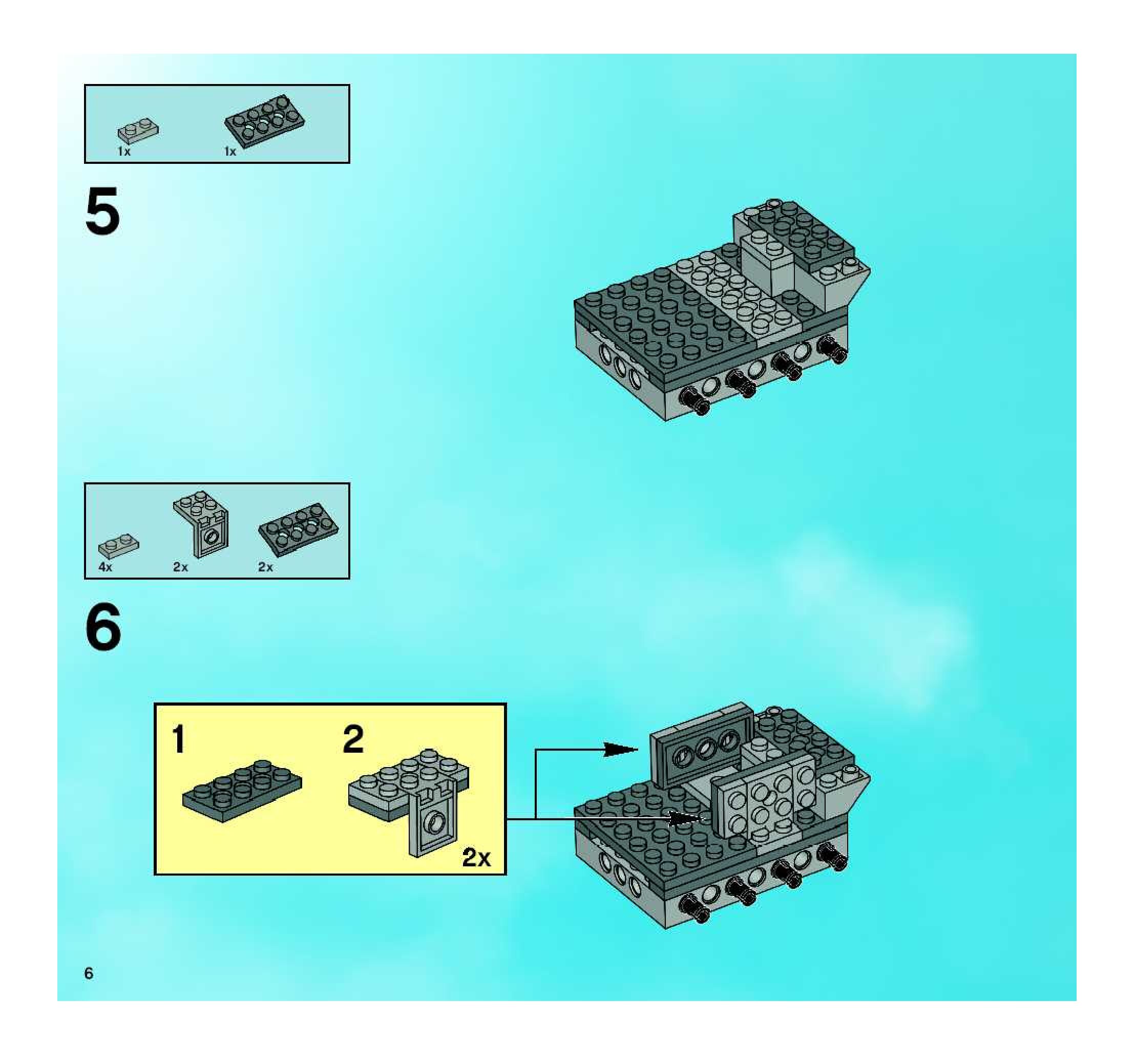 1x 1x

5

4x 2x 2x

6

1 2

2x

6