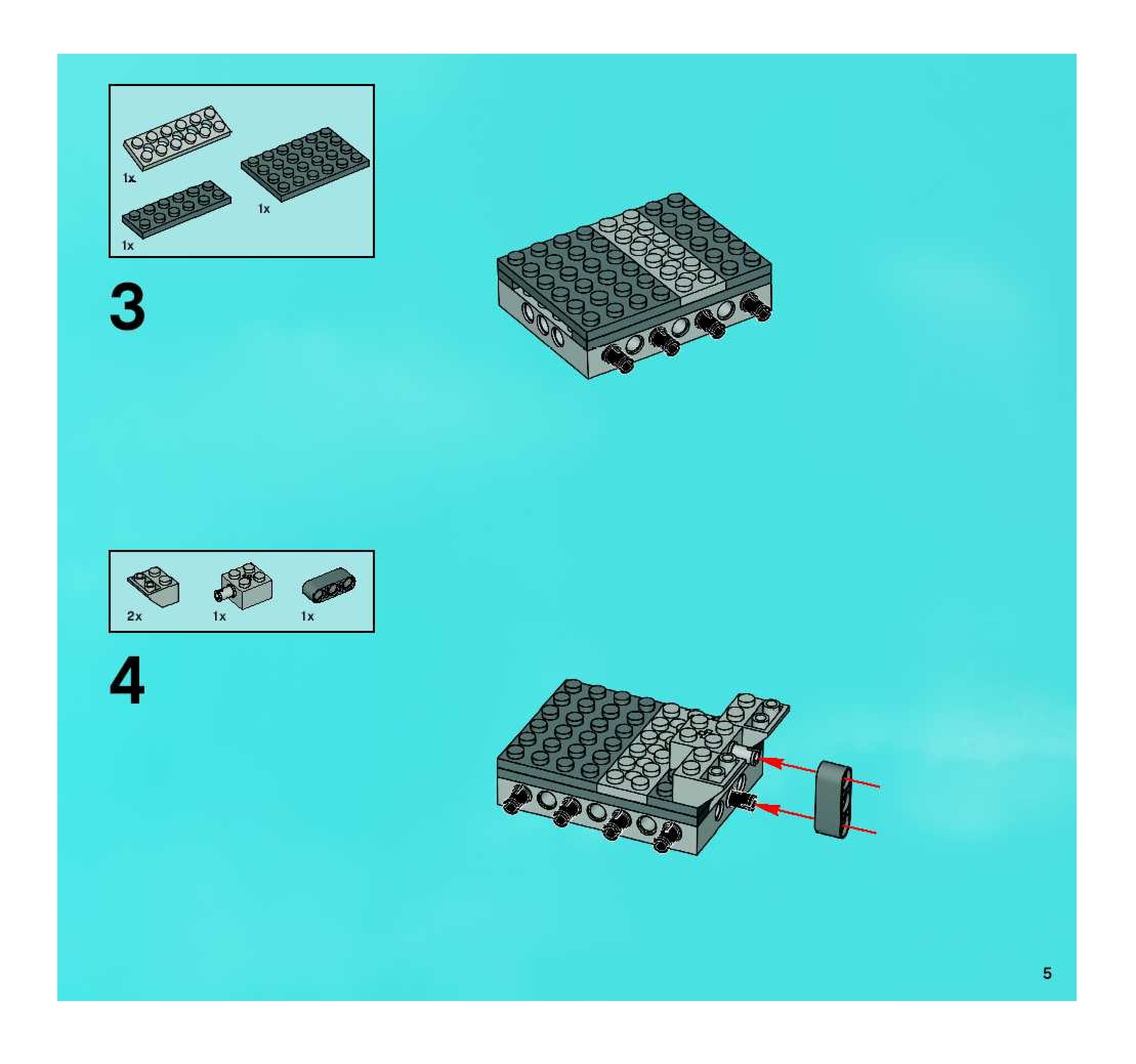 1x

1x

1x

3

2x

1x

1x

4

5