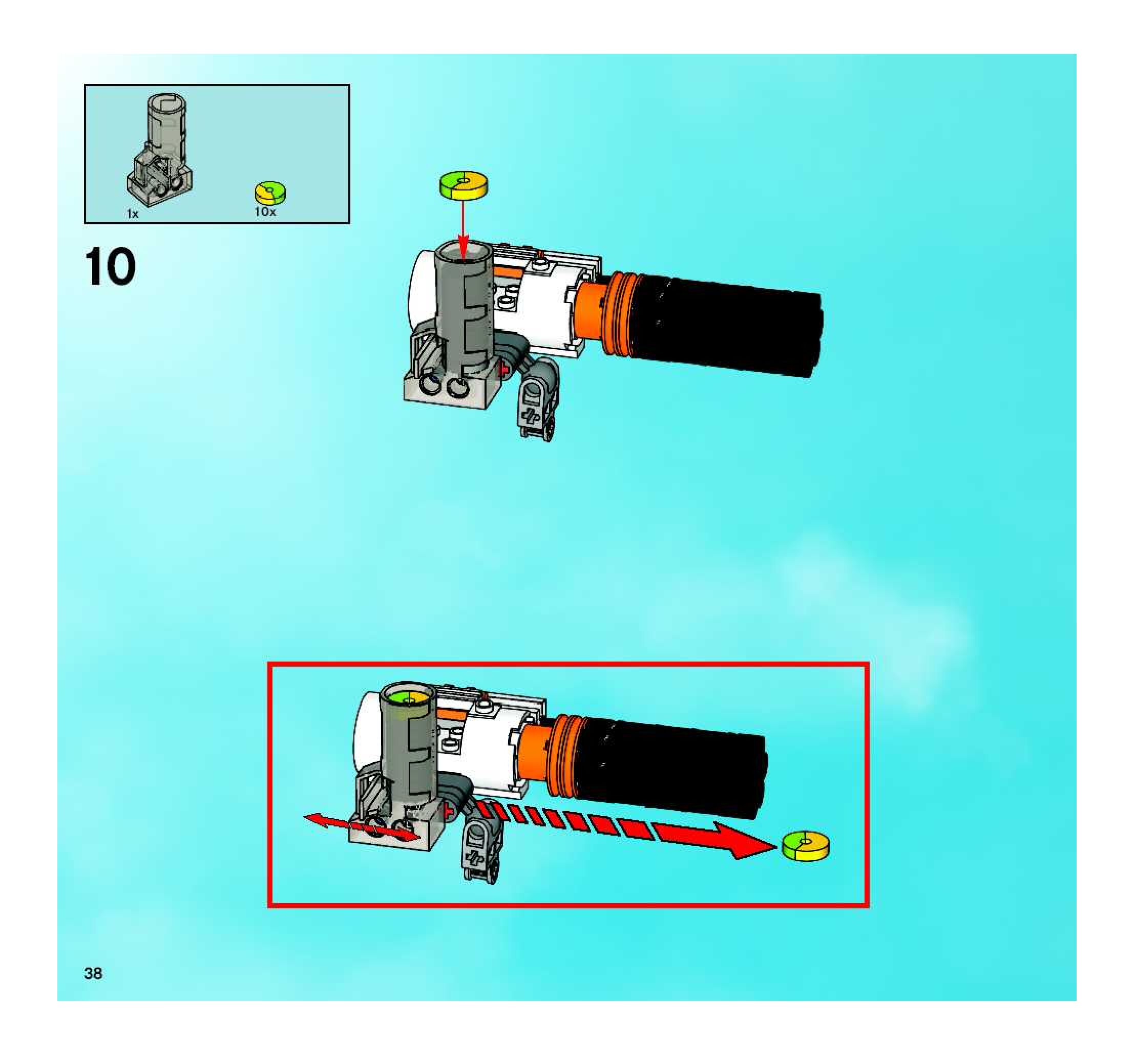 1x
10x

10

38