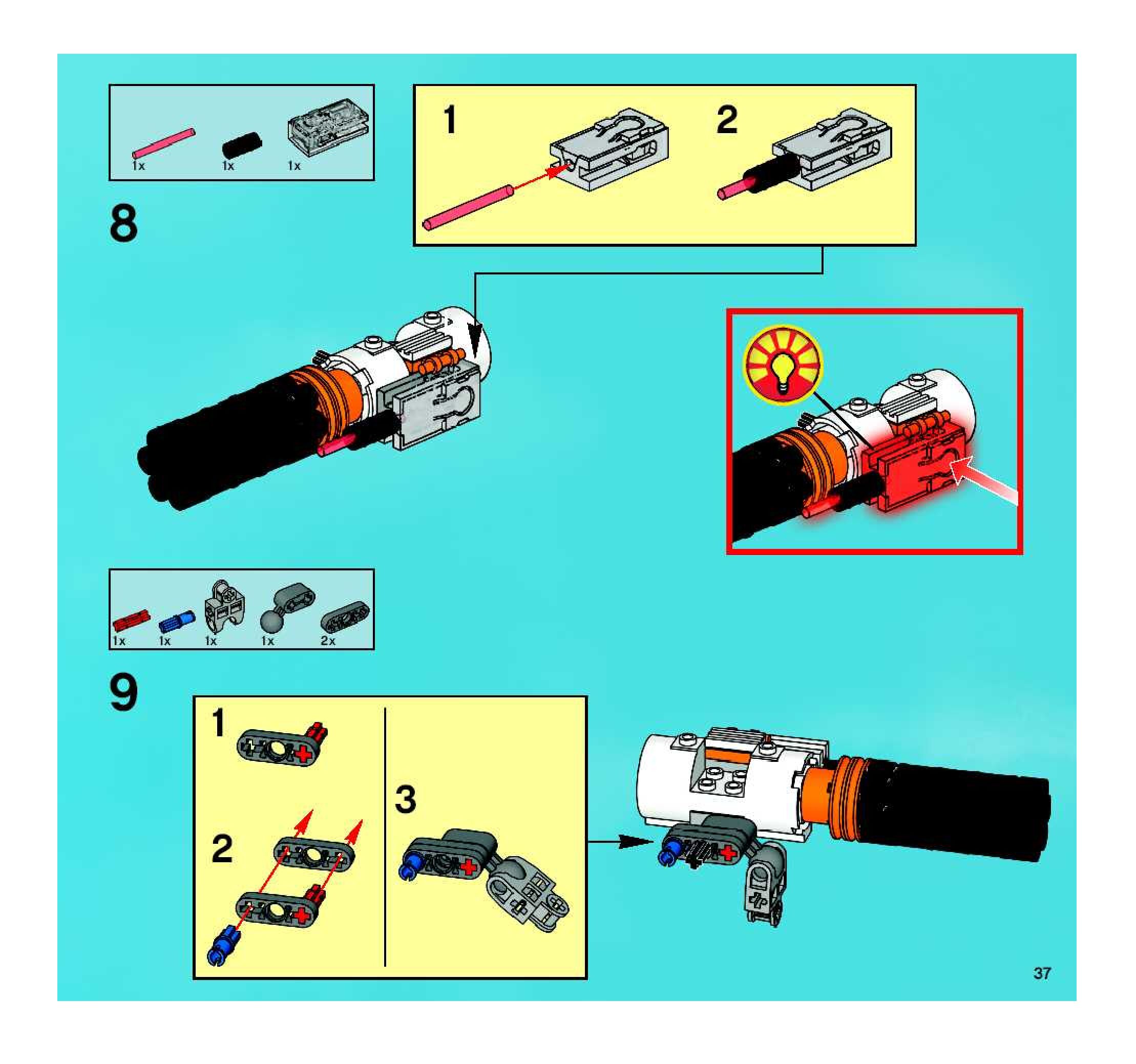 1x 1x 1x

8

1

2

1x 1x 1x 1x 2x

9

1

2

3

37