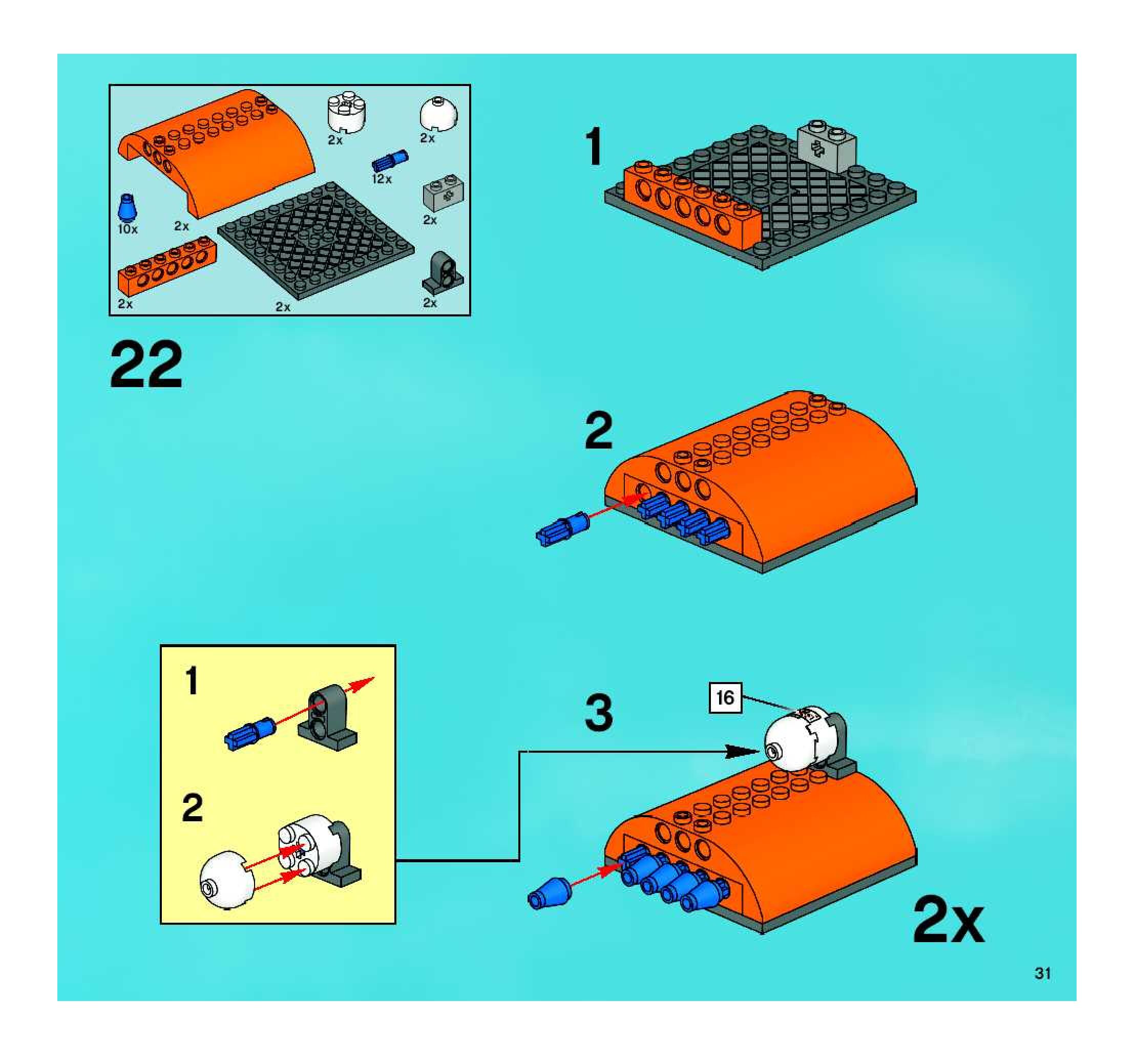 2x
2x
12x
10x
2x
2x
2x
2x
2x

22

1

2

1

2

3

16

2x

31