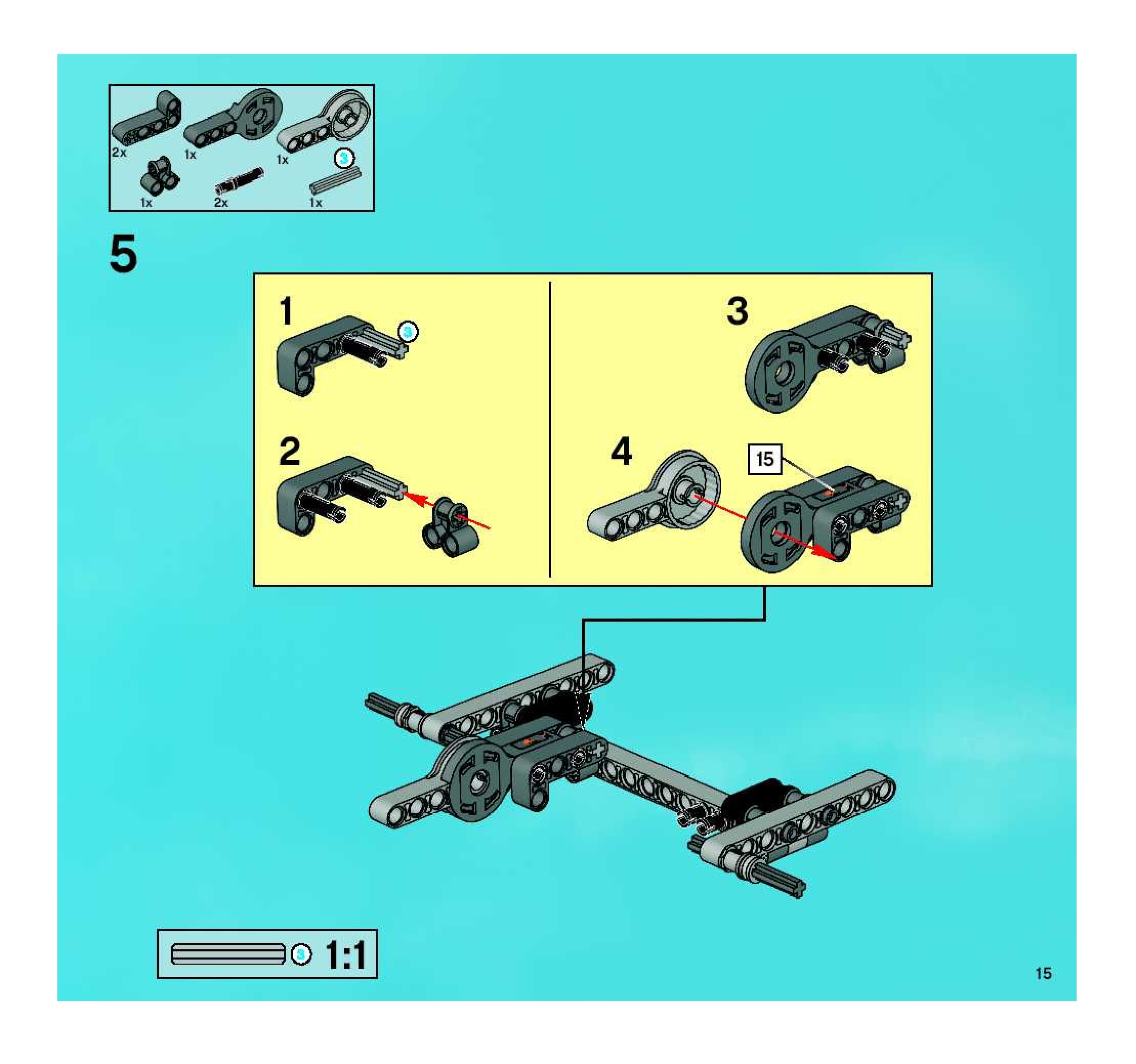 2x
1x
1x
3
1x
2x
1x

5

1
3

2

3

4
15

3 1:1

15