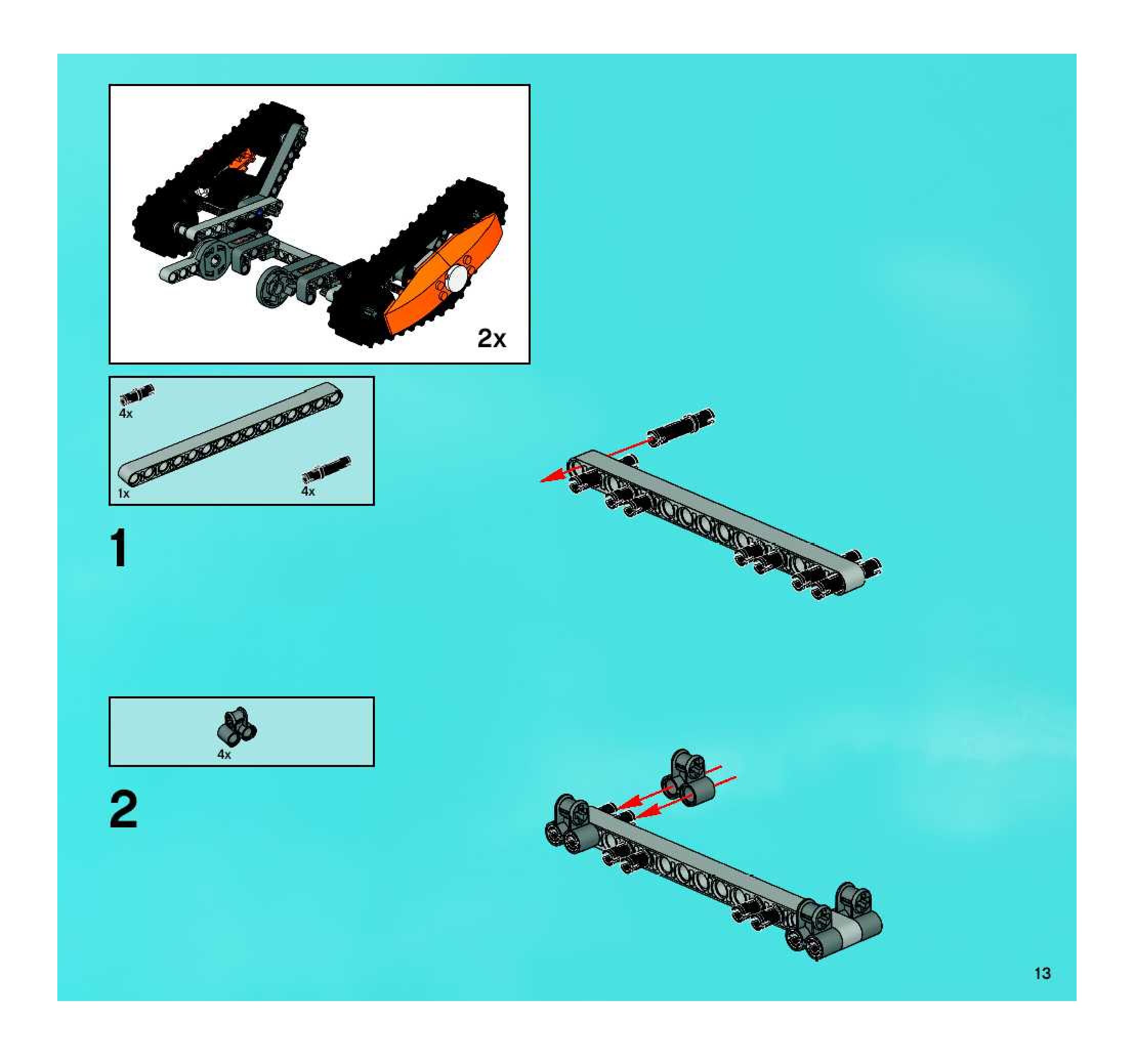 2x

4x

1x

4x

1

4x

2

13