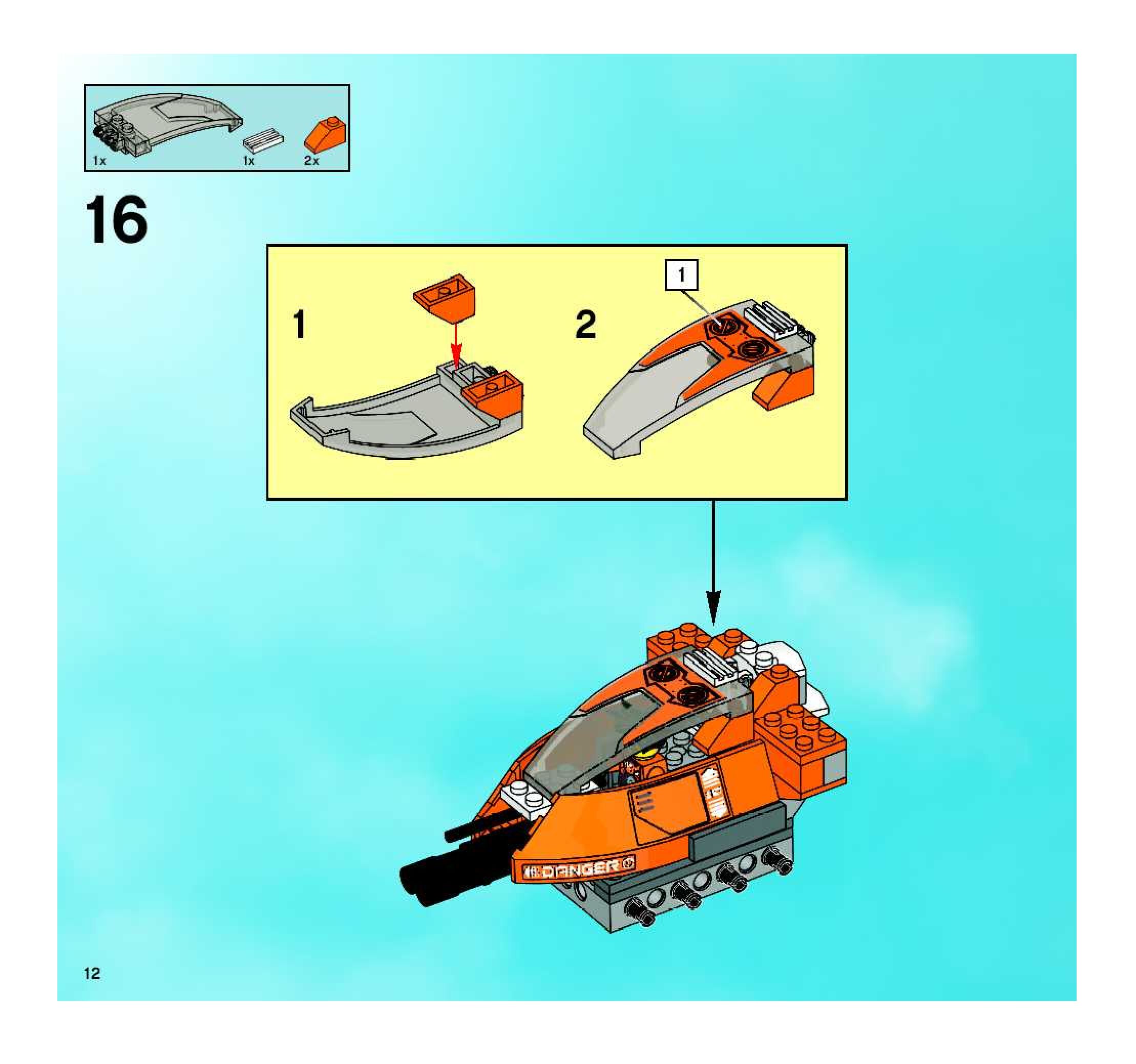 1x 1x 2x

16

1

2

1

DANGER

12