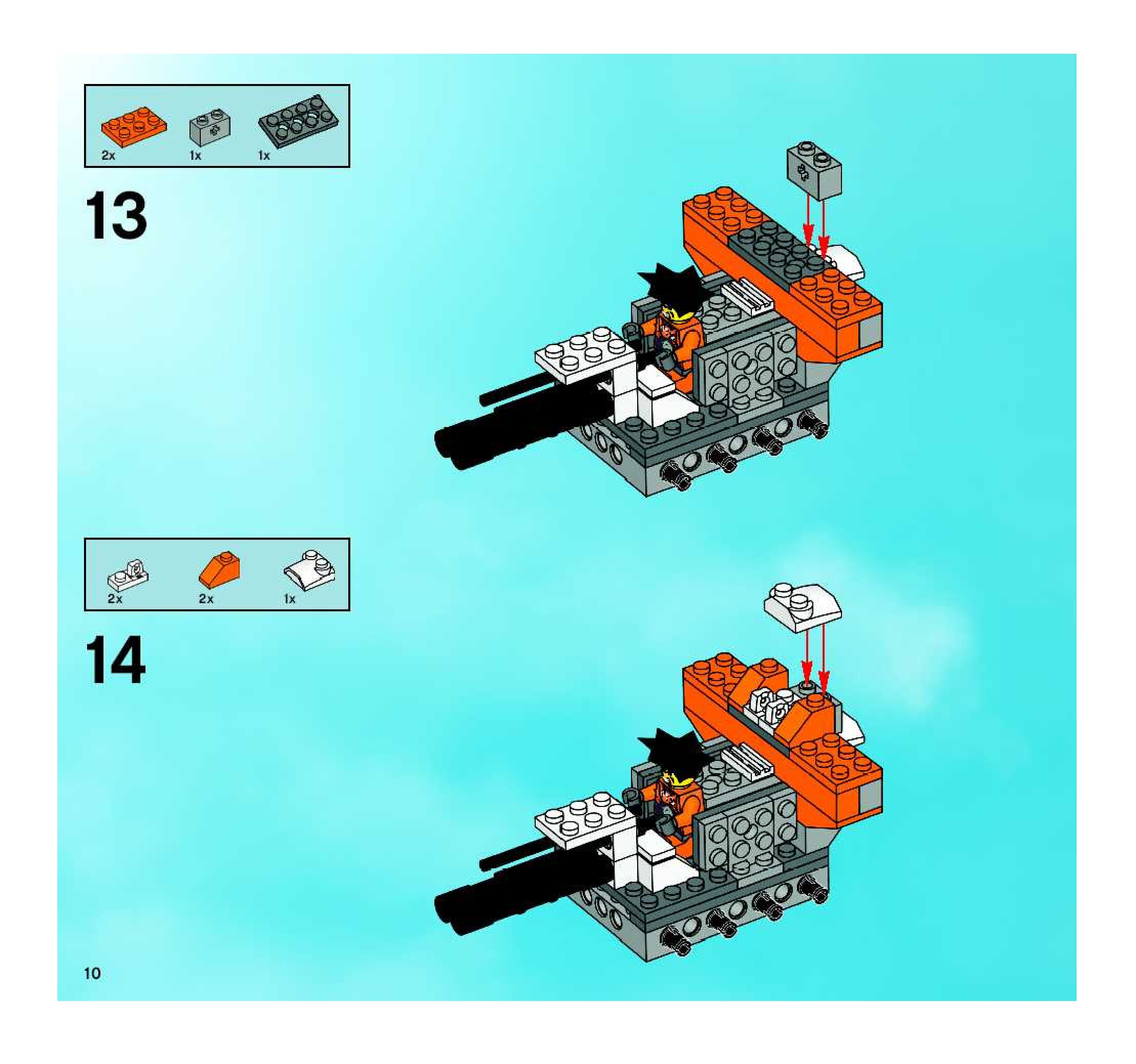 2x 1x 1x

13

2x 2x 1x

14

10