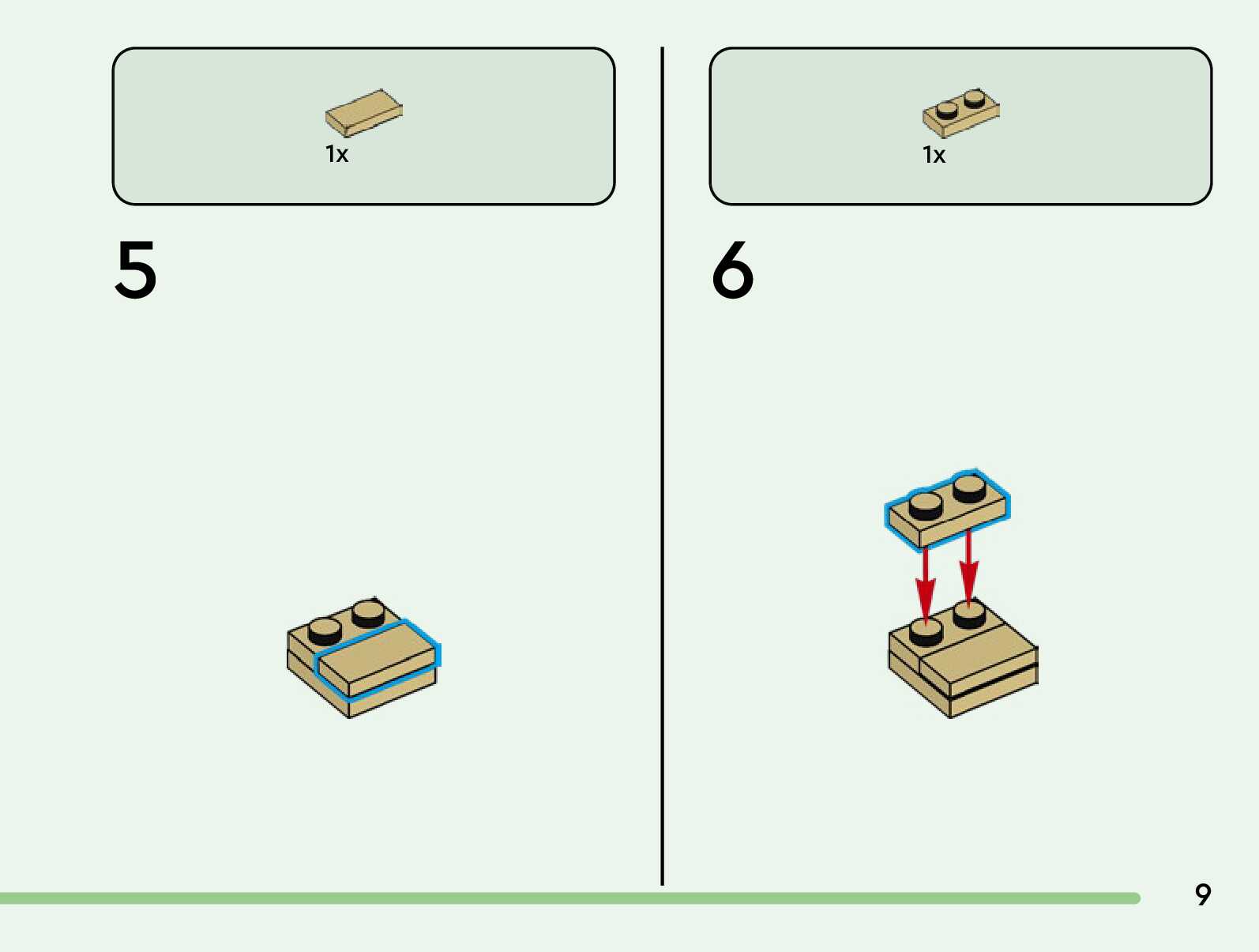 1x

5

1x

6

9