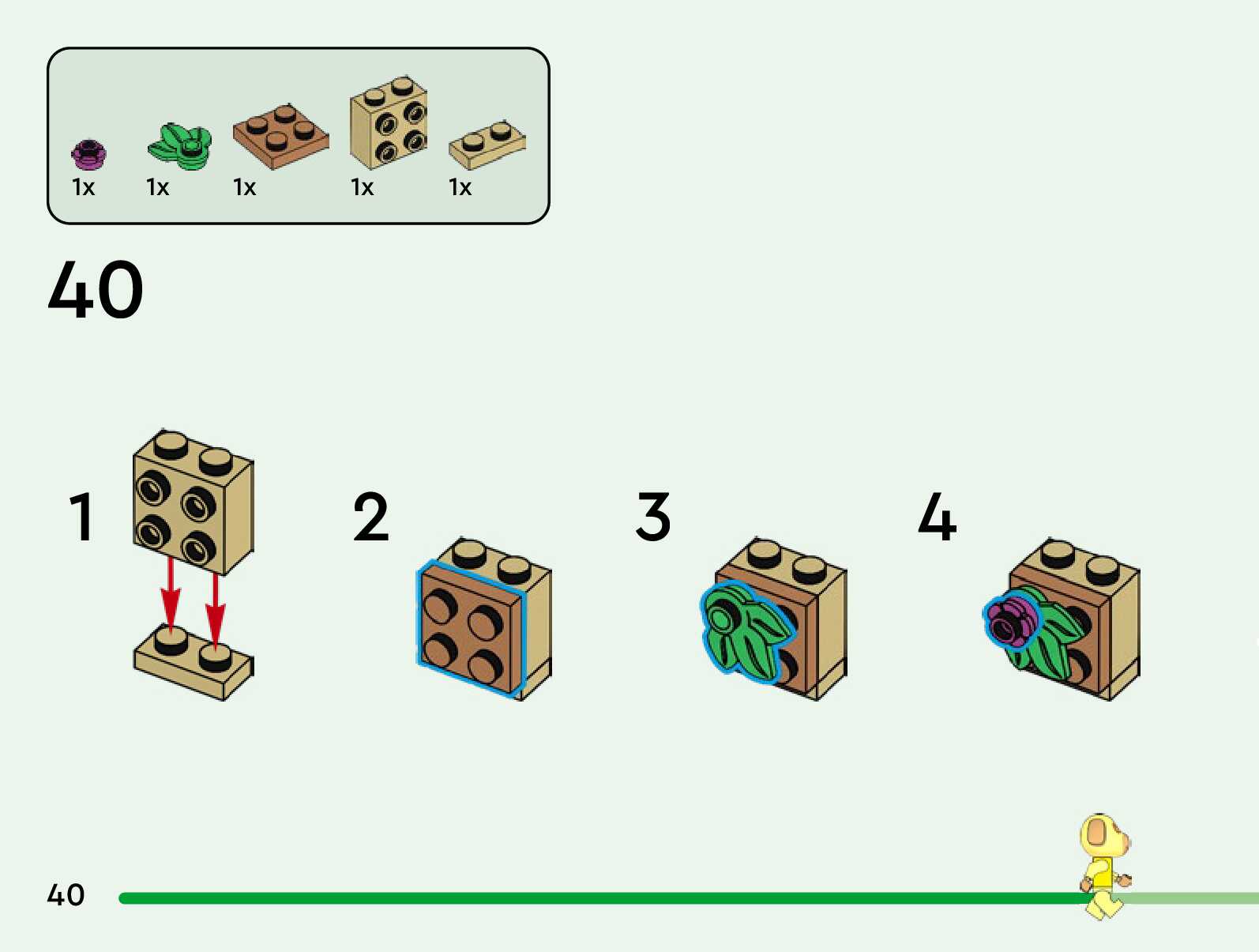 1x 1x 1x 1x 1x

40

1

2

3

4

40