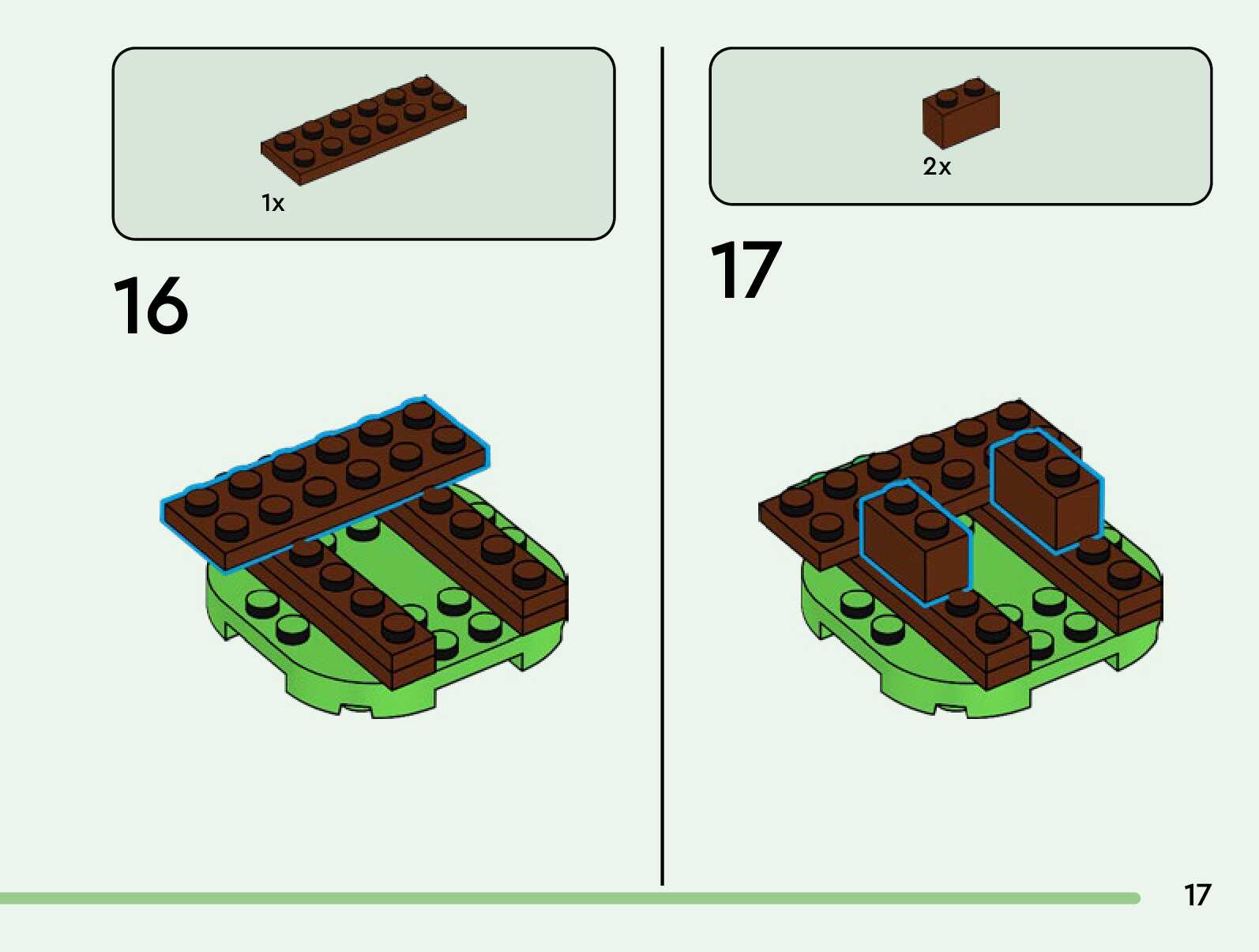 1x

16

2x

17

17