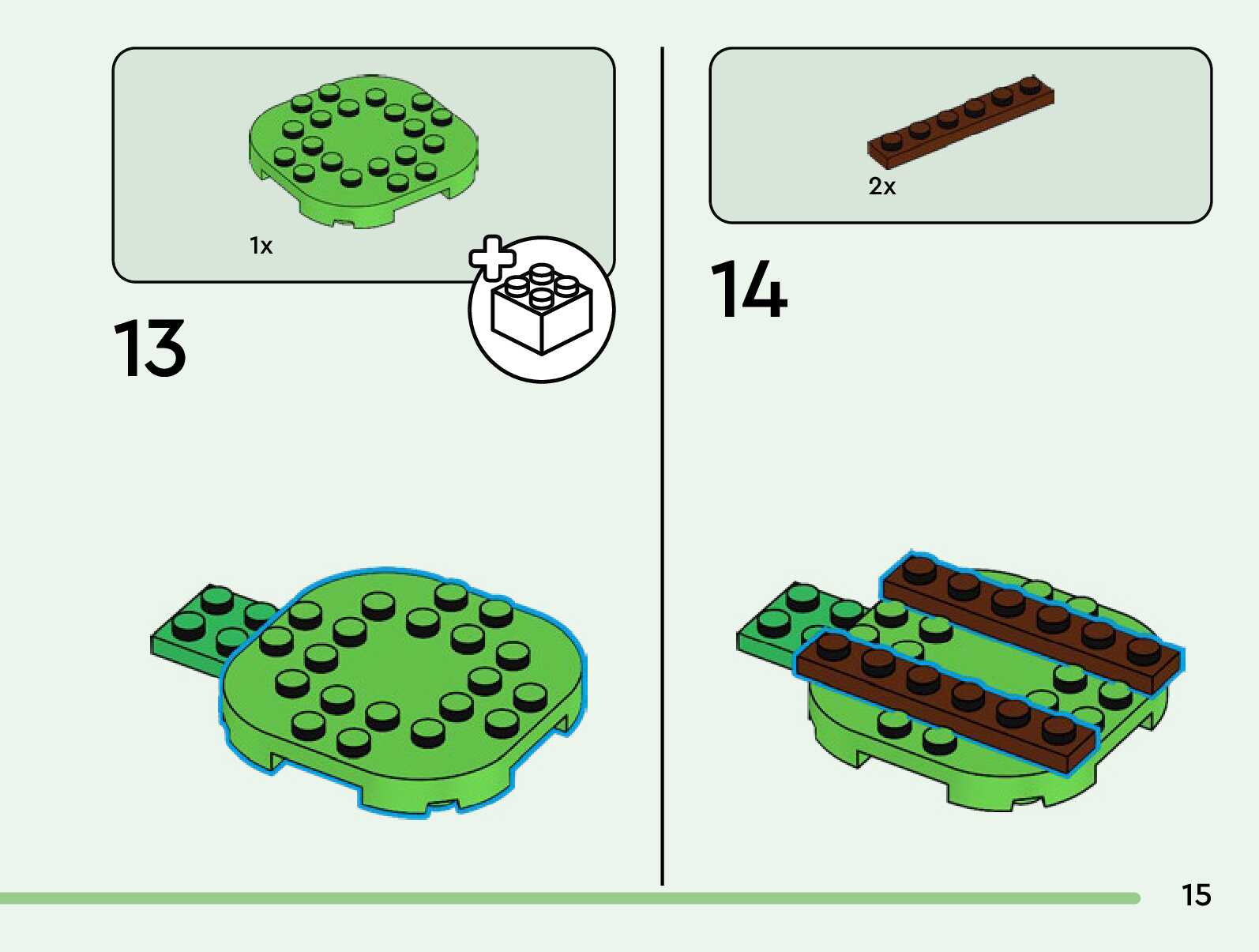 1x

13

2x

14

15