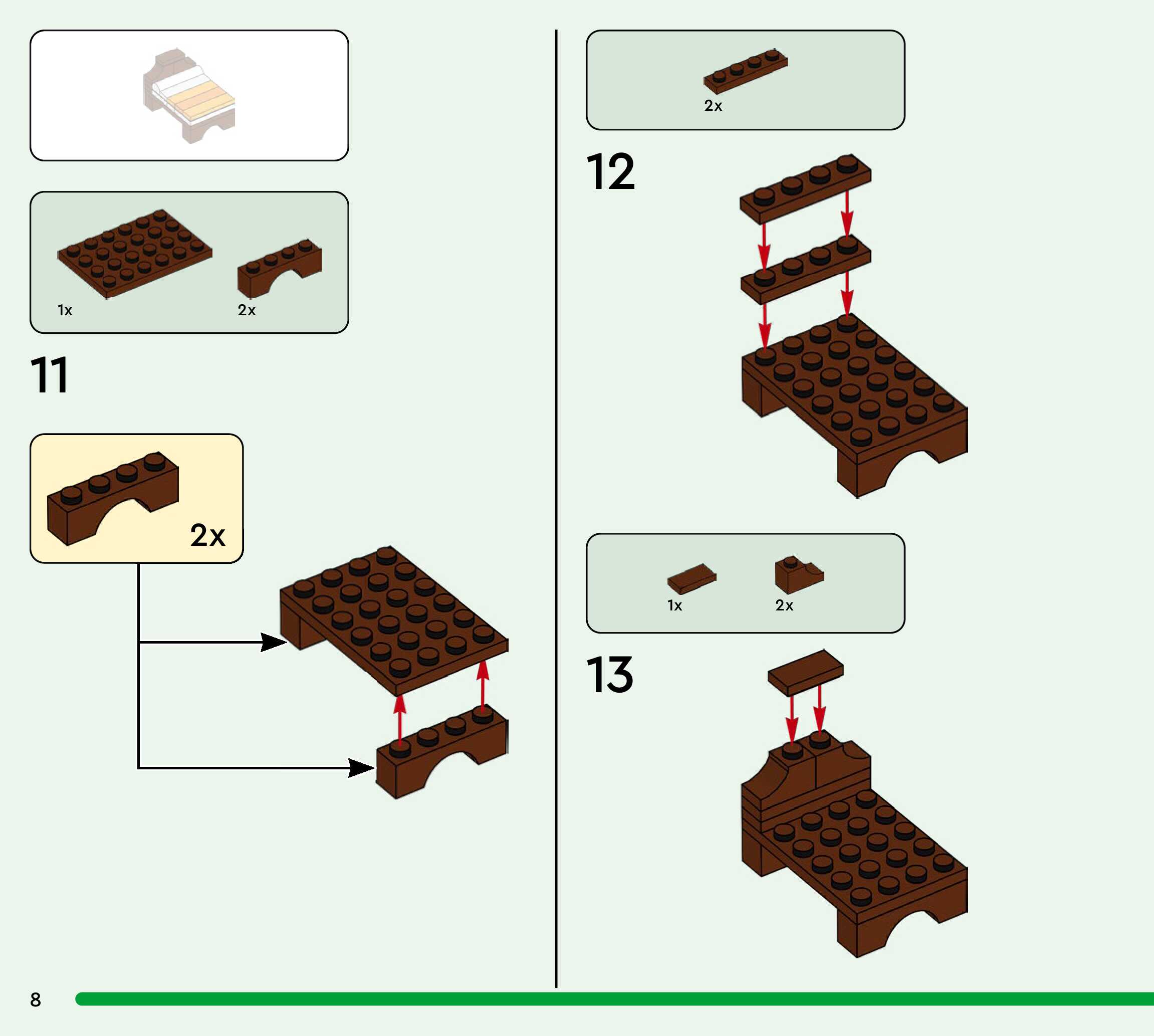 1x

2x

11

2x

2x

12

1x

2x

13

8