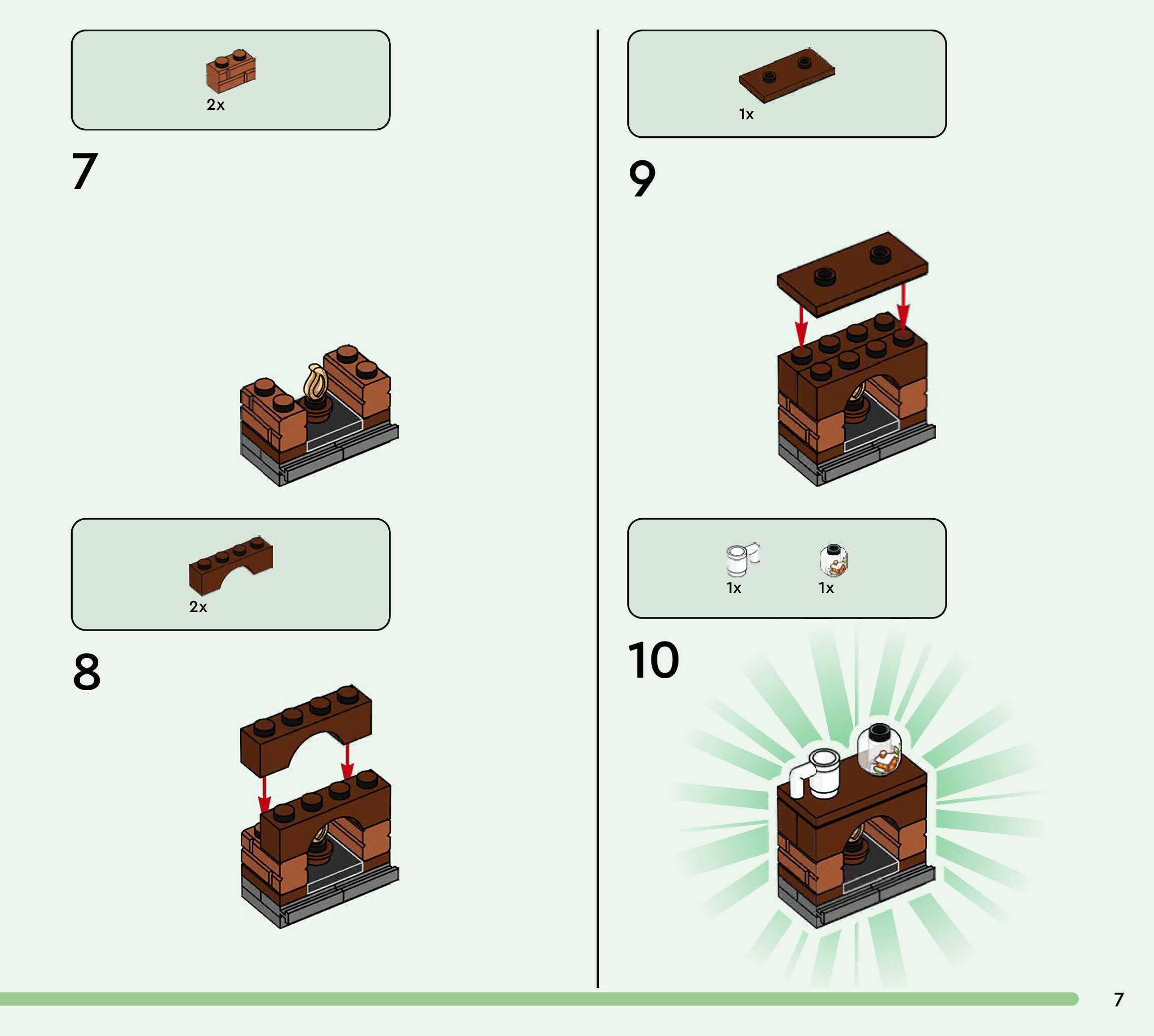 2x

7

2x

8

1x

9

1x

1x

10

7