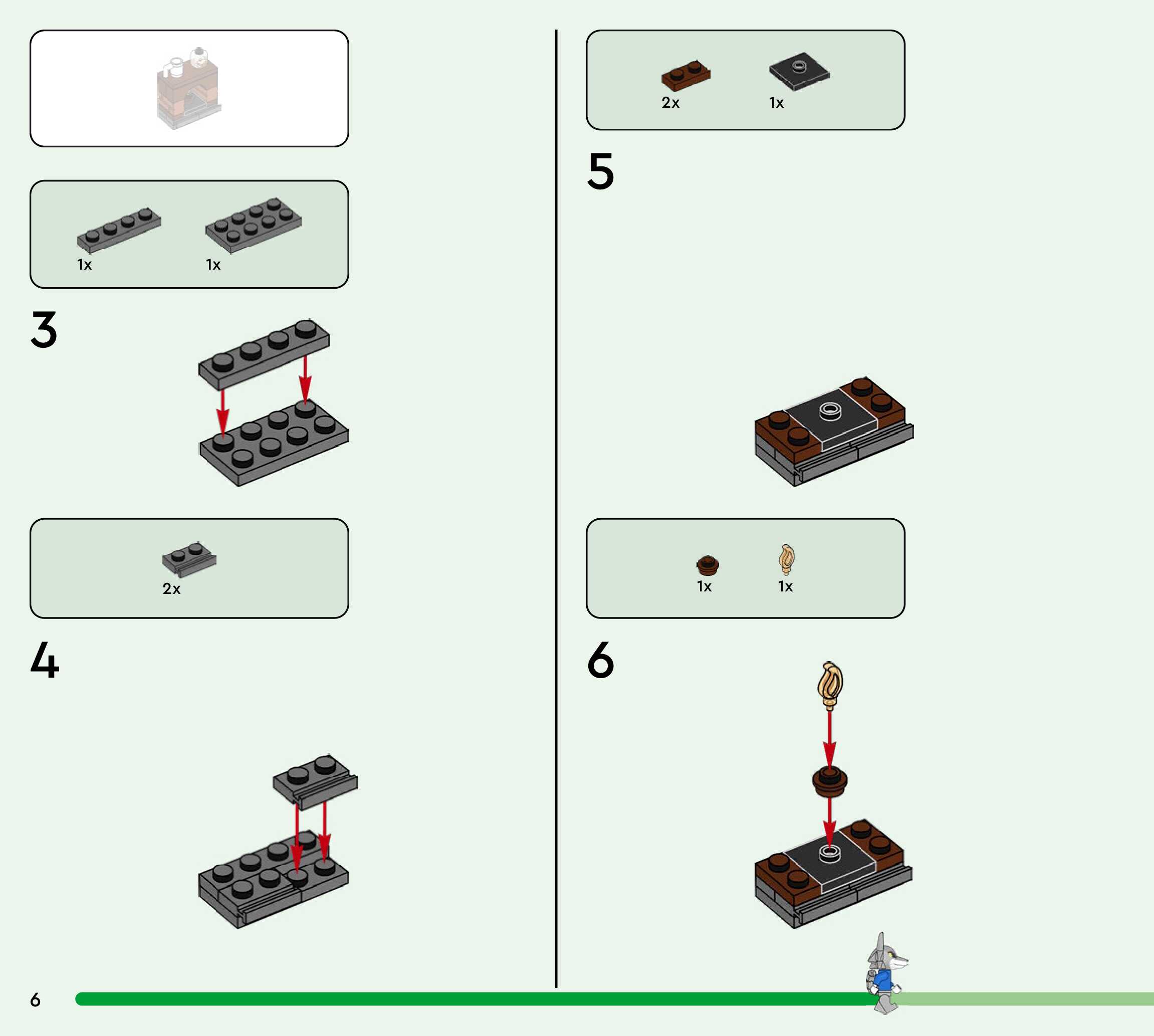 1x 1x

3

2x

4

2x 1x

5

1x 1x

6

6