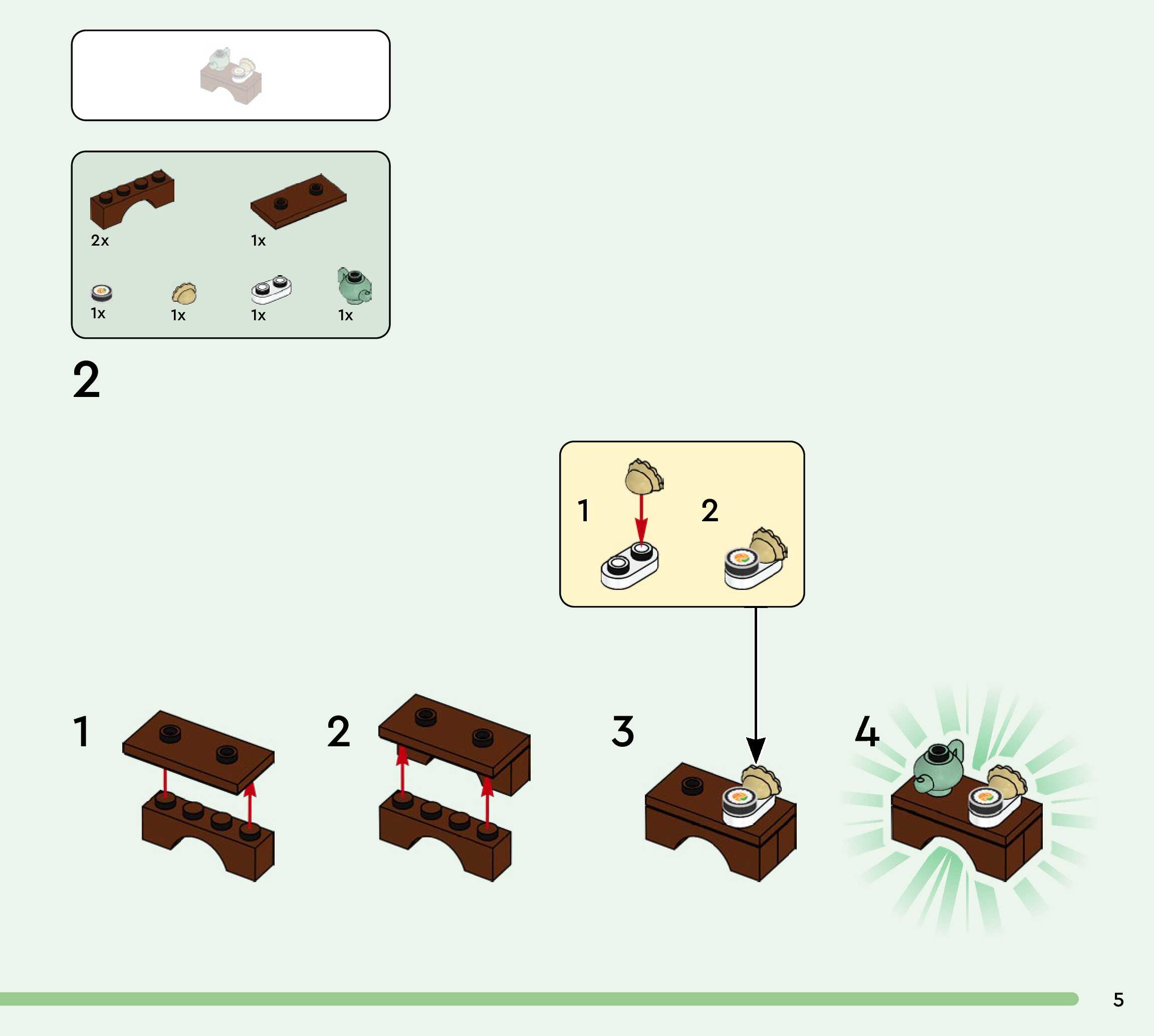 2x

1x

1x

1x

1x

1x

2

1

2

1

2

3

4

5