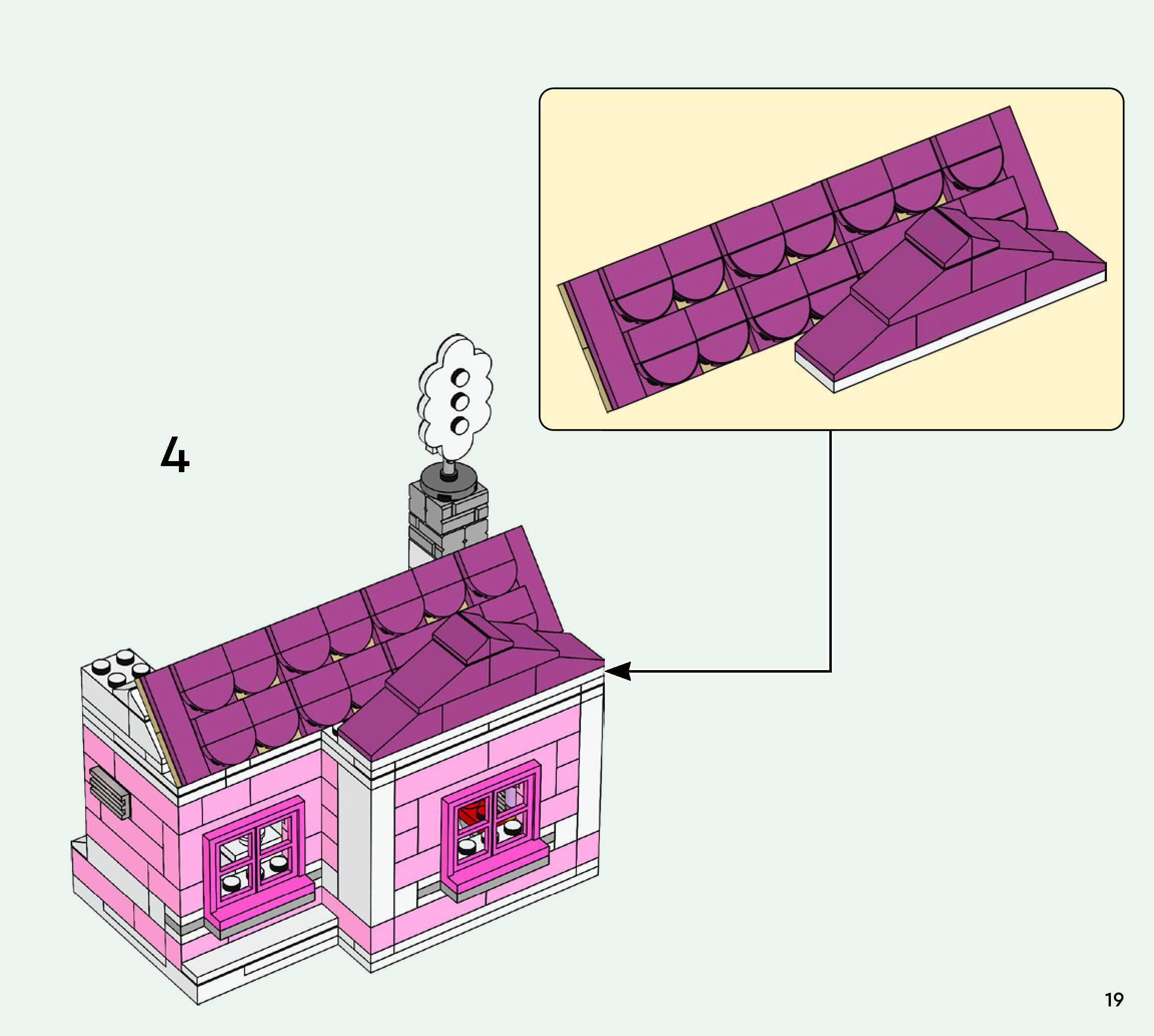 4

19