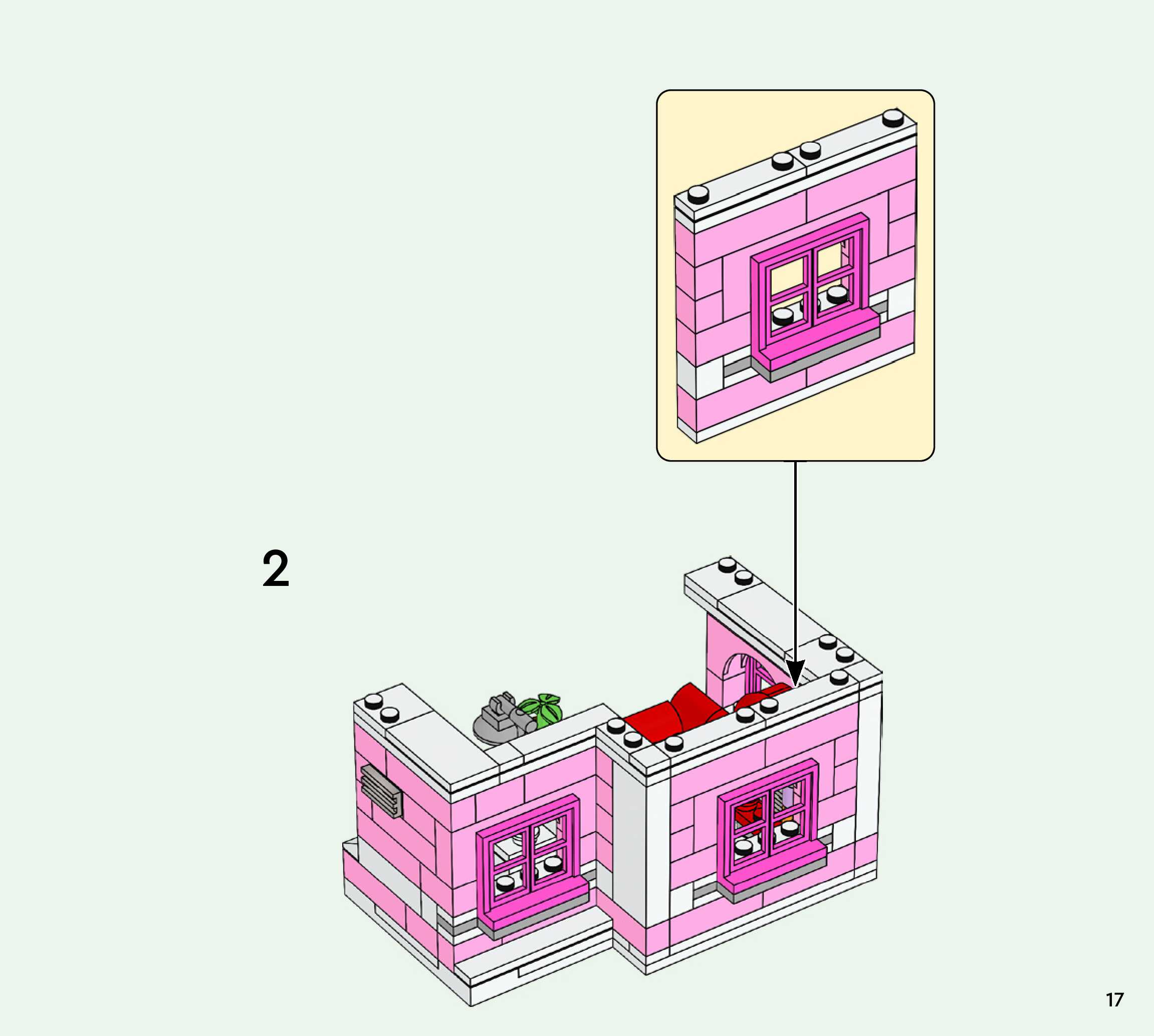 2

17