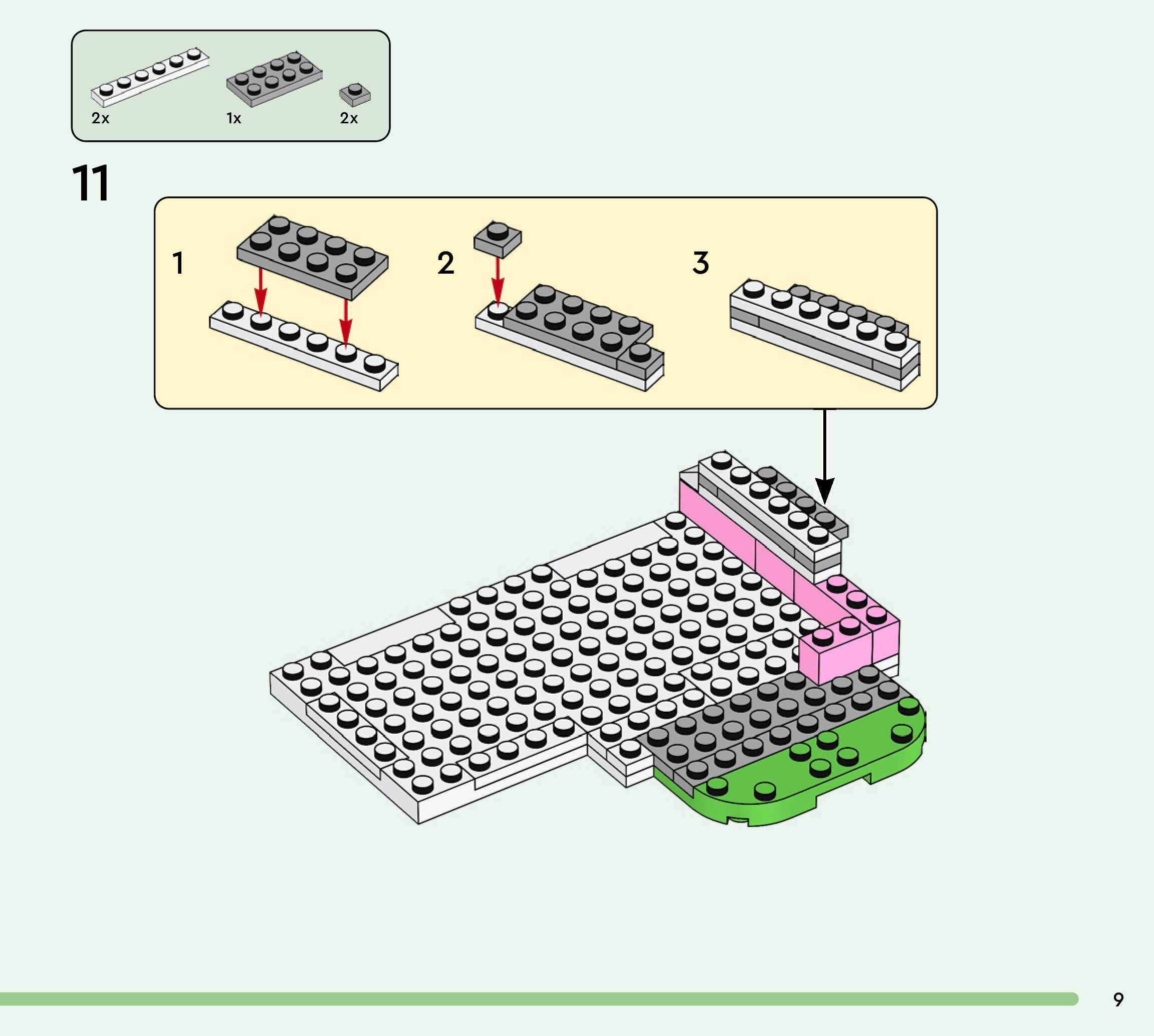 2x
1x
2x

11

1
2
3

9