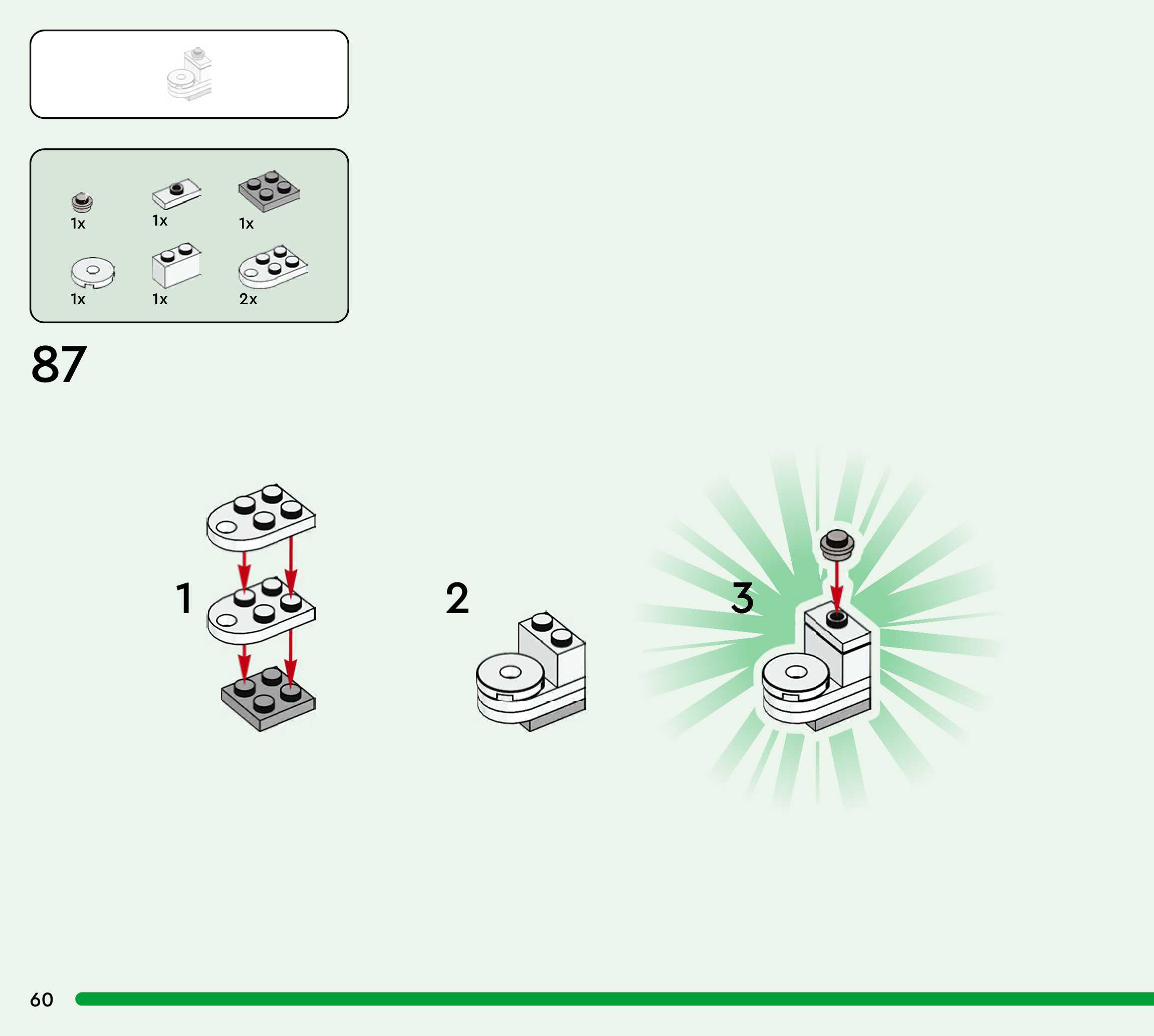 1x
1x
1x
1x
1x
2x

87

1

2

3

60