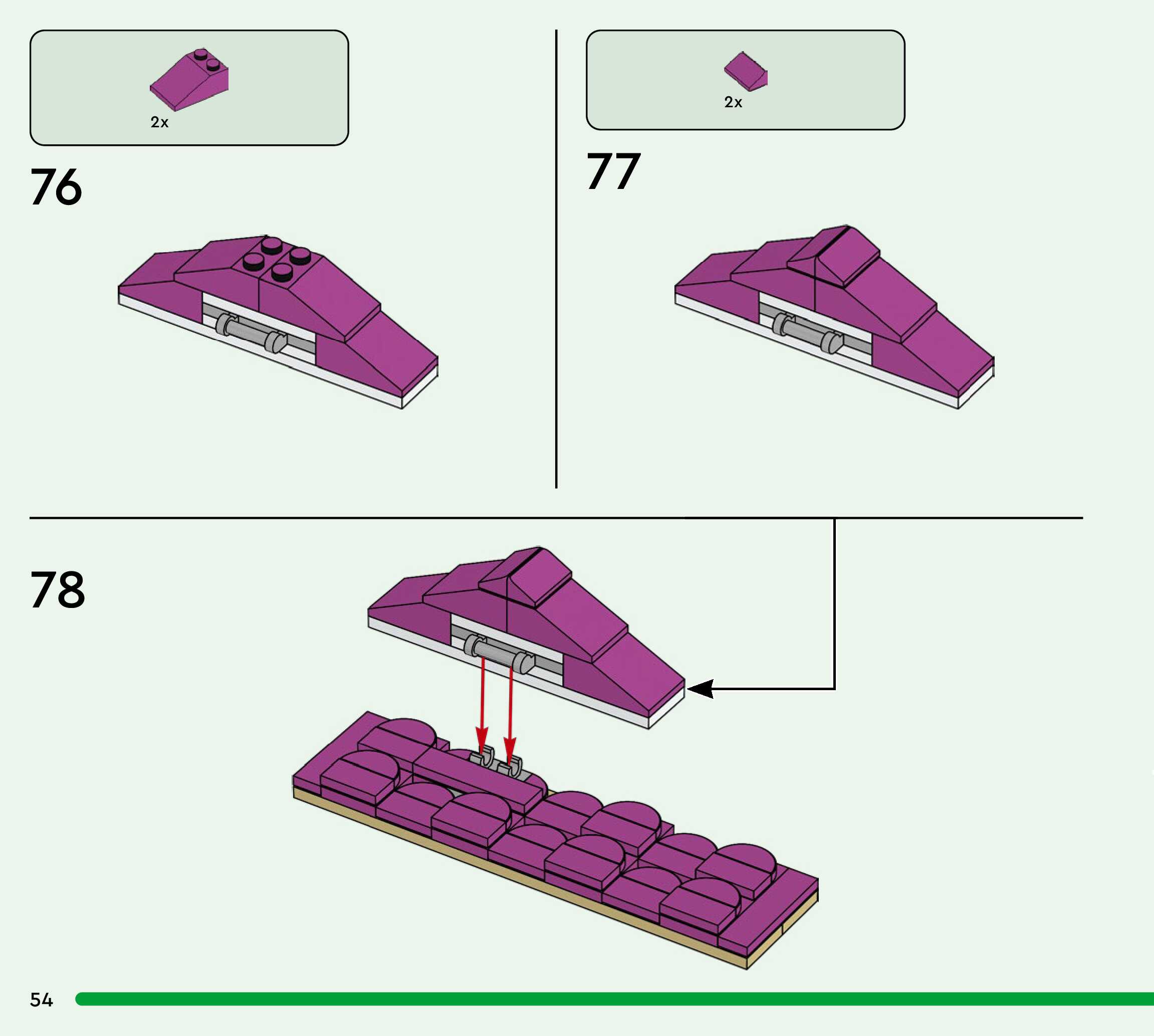 2x

76

2x

77

78

54