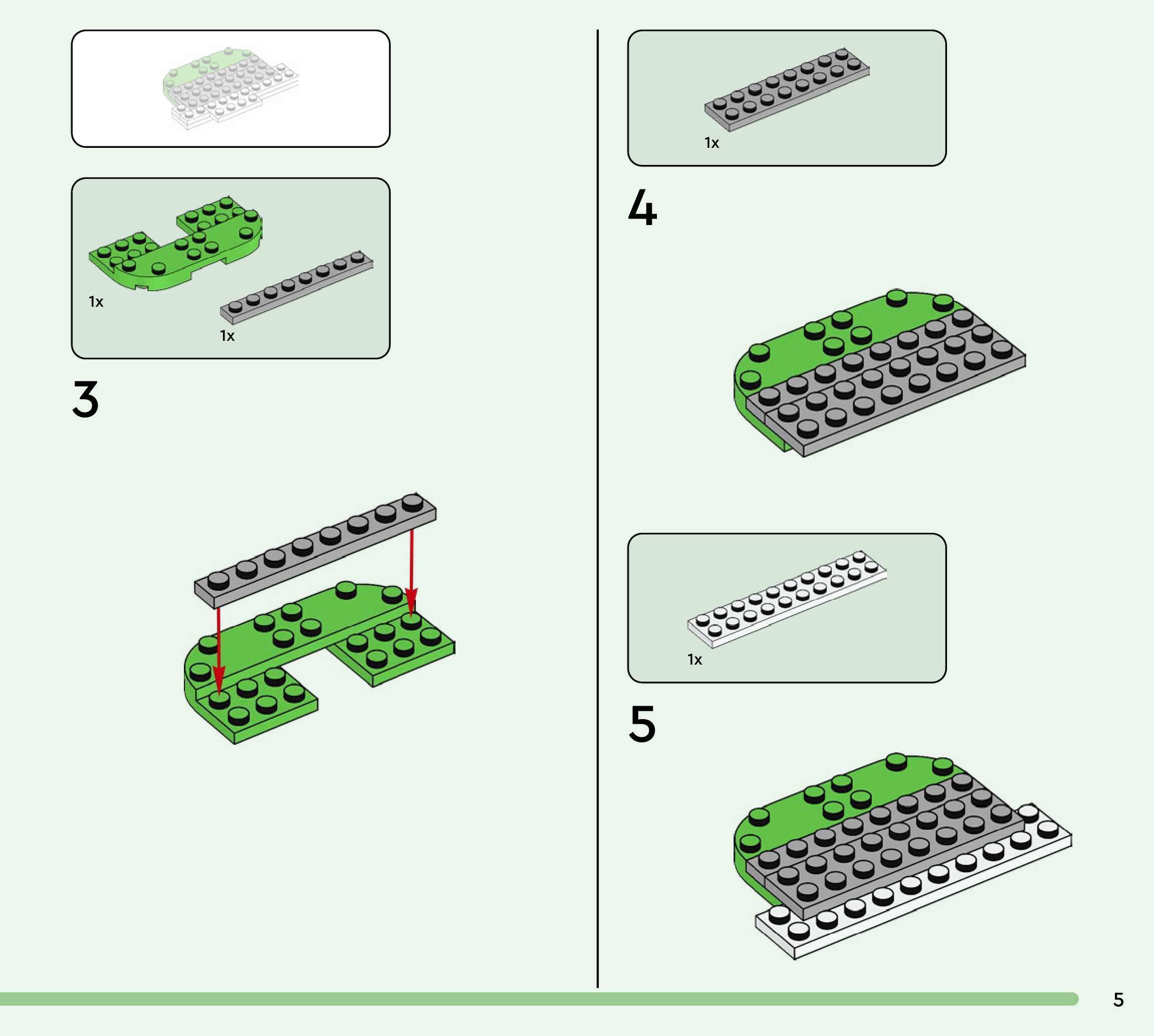 1x

1x

3

1x

4

1x

5

5