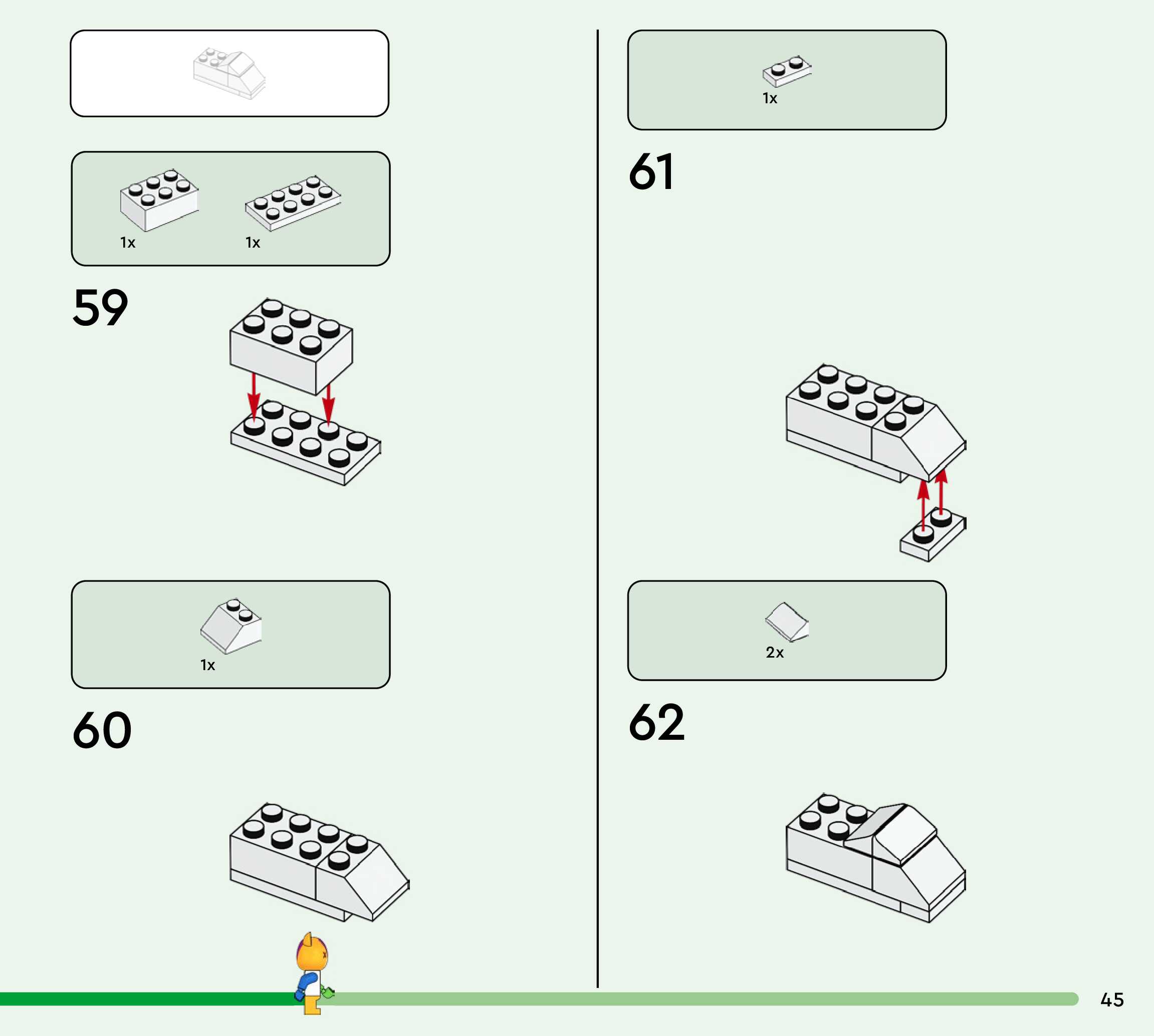 1x 1x

59

1x

60

1x

61

2x

62

45