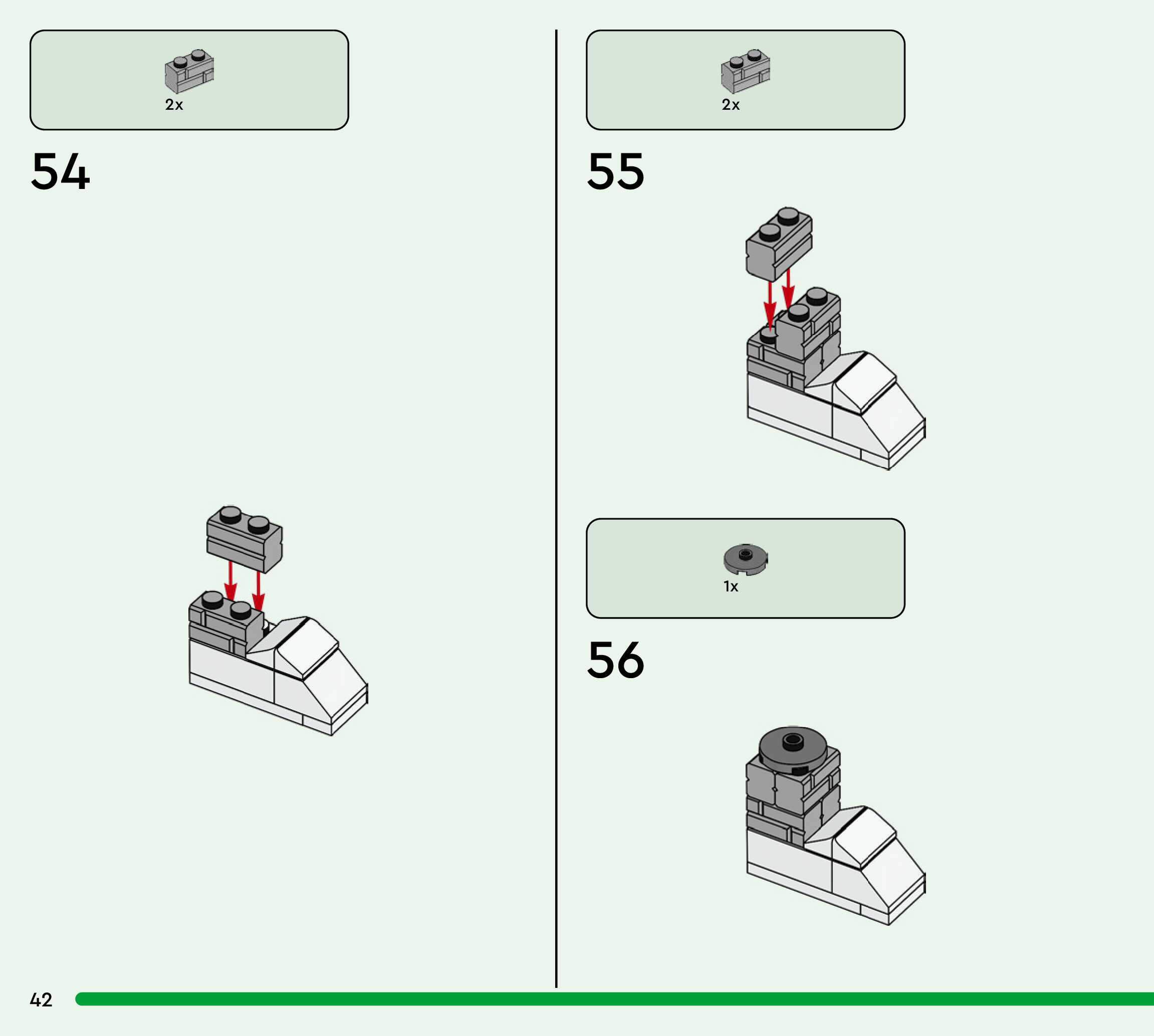 2x

54

2x

55

1x

56

42