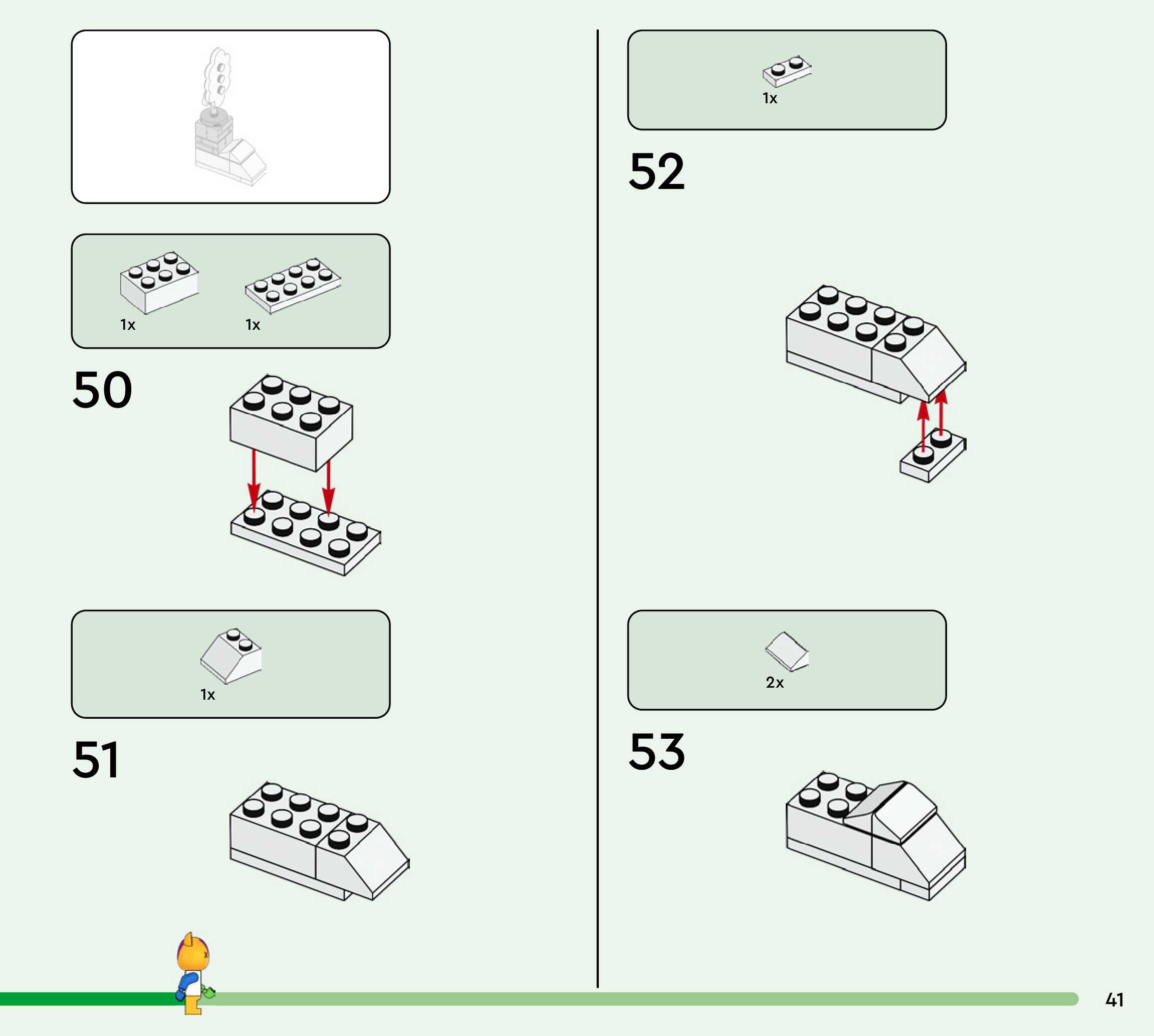 1x 1x

50

1x

51

1x

52

2x

53

41