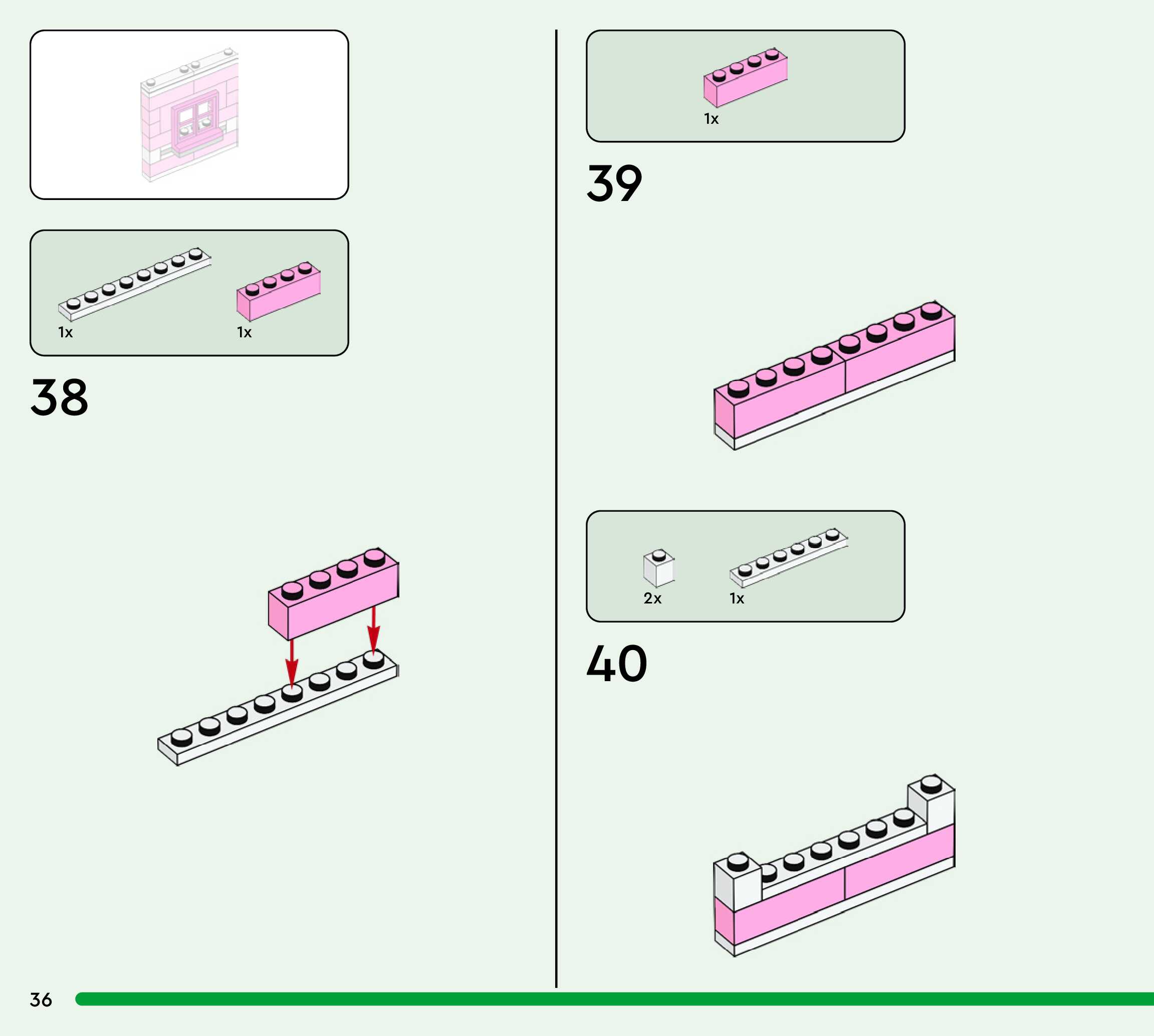 1x

1x

38

1x

39

2x

1x

40

36