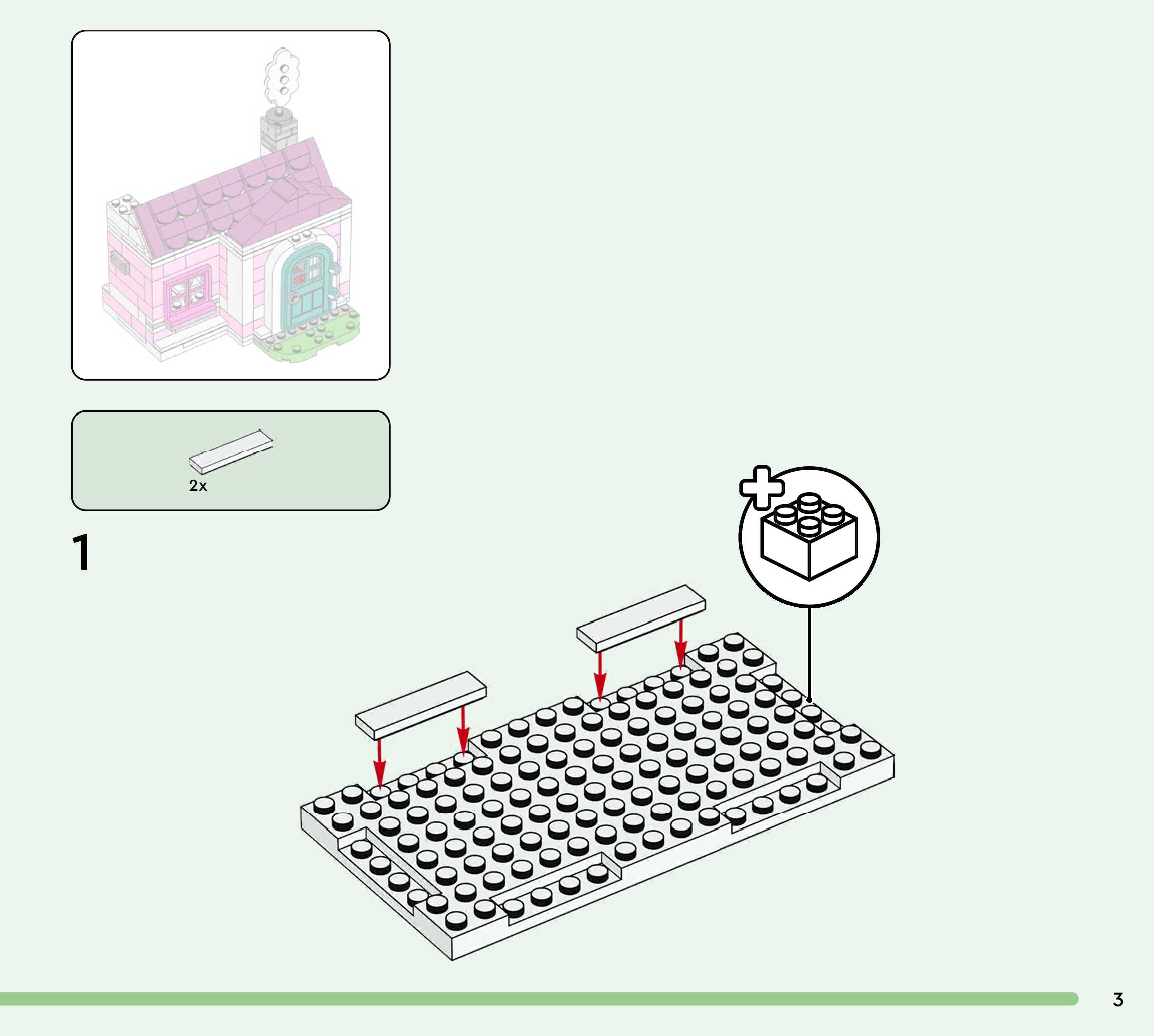 2x

1

3