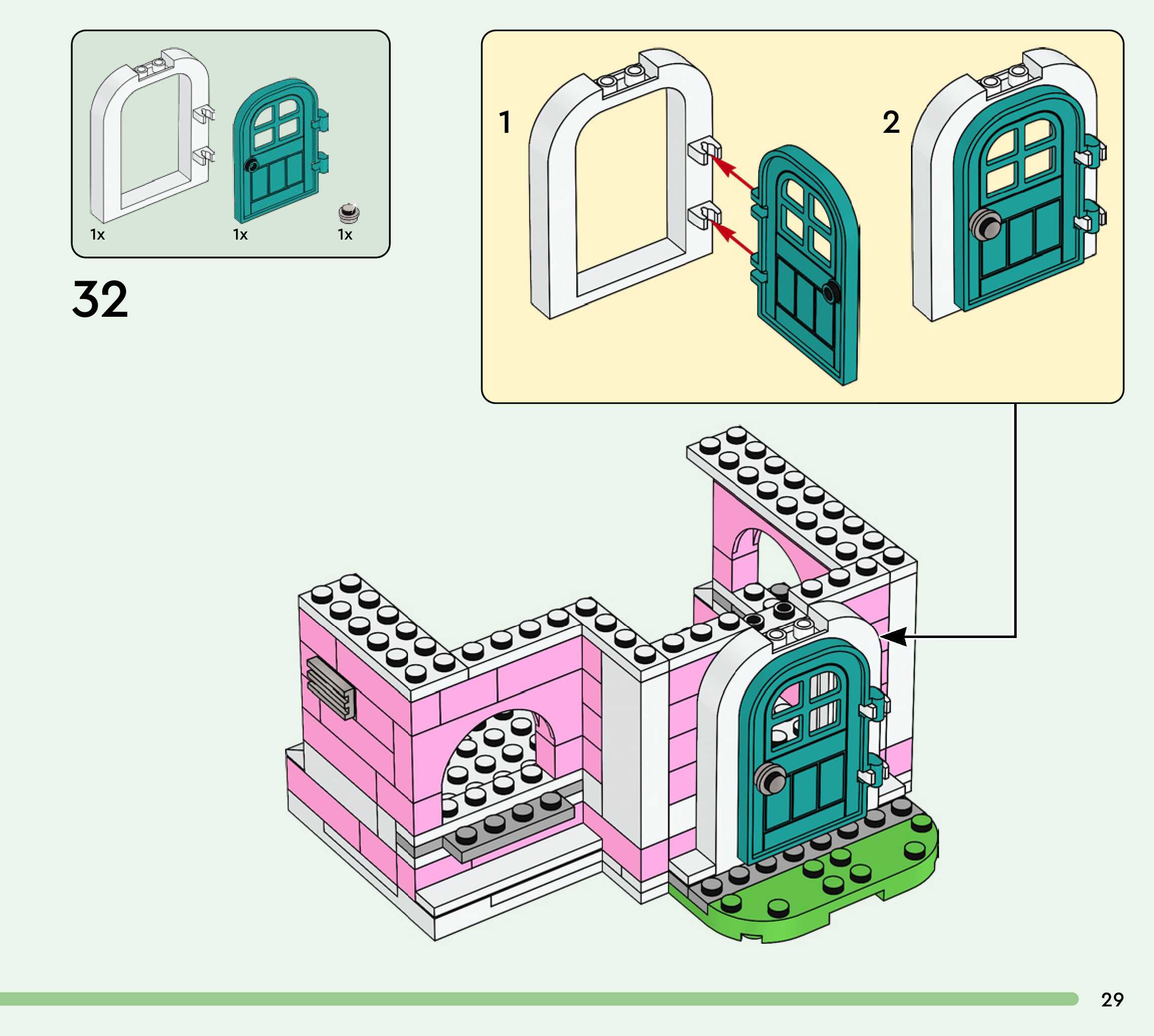 1x 1x 1x

32

1

2

29