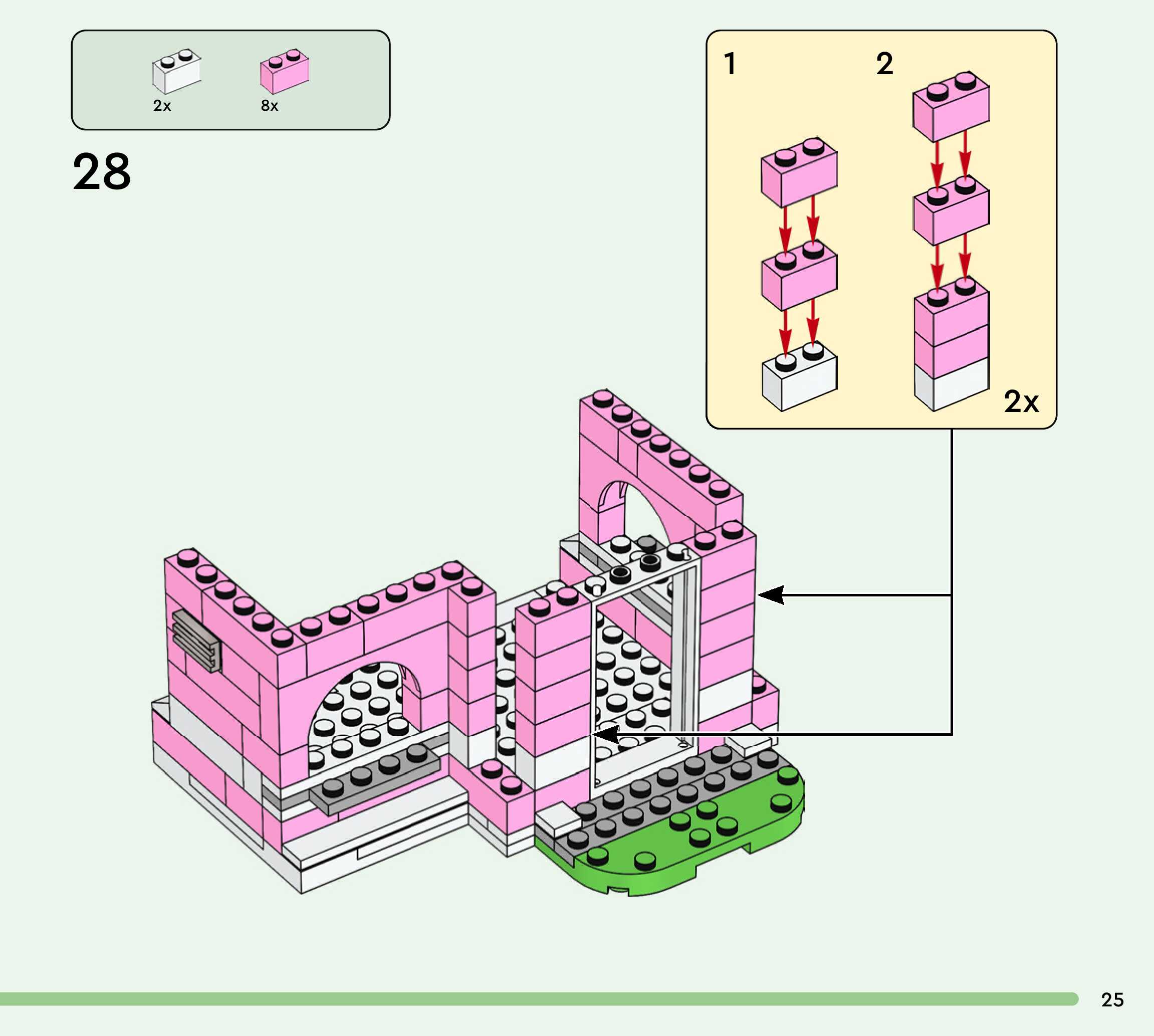 2x

8x

28

1

2

2x

25