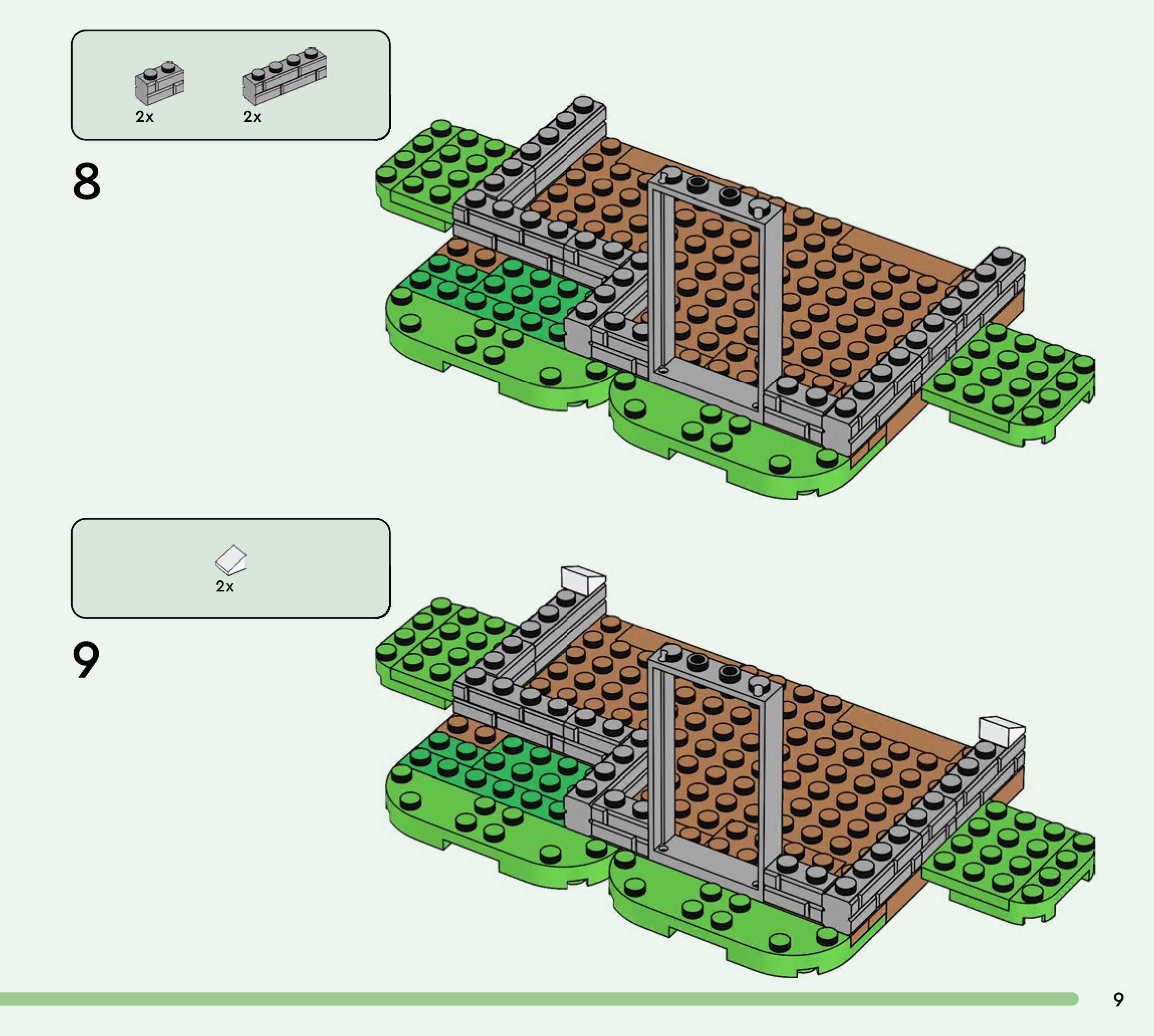 2x 2x

8

2x

9

9