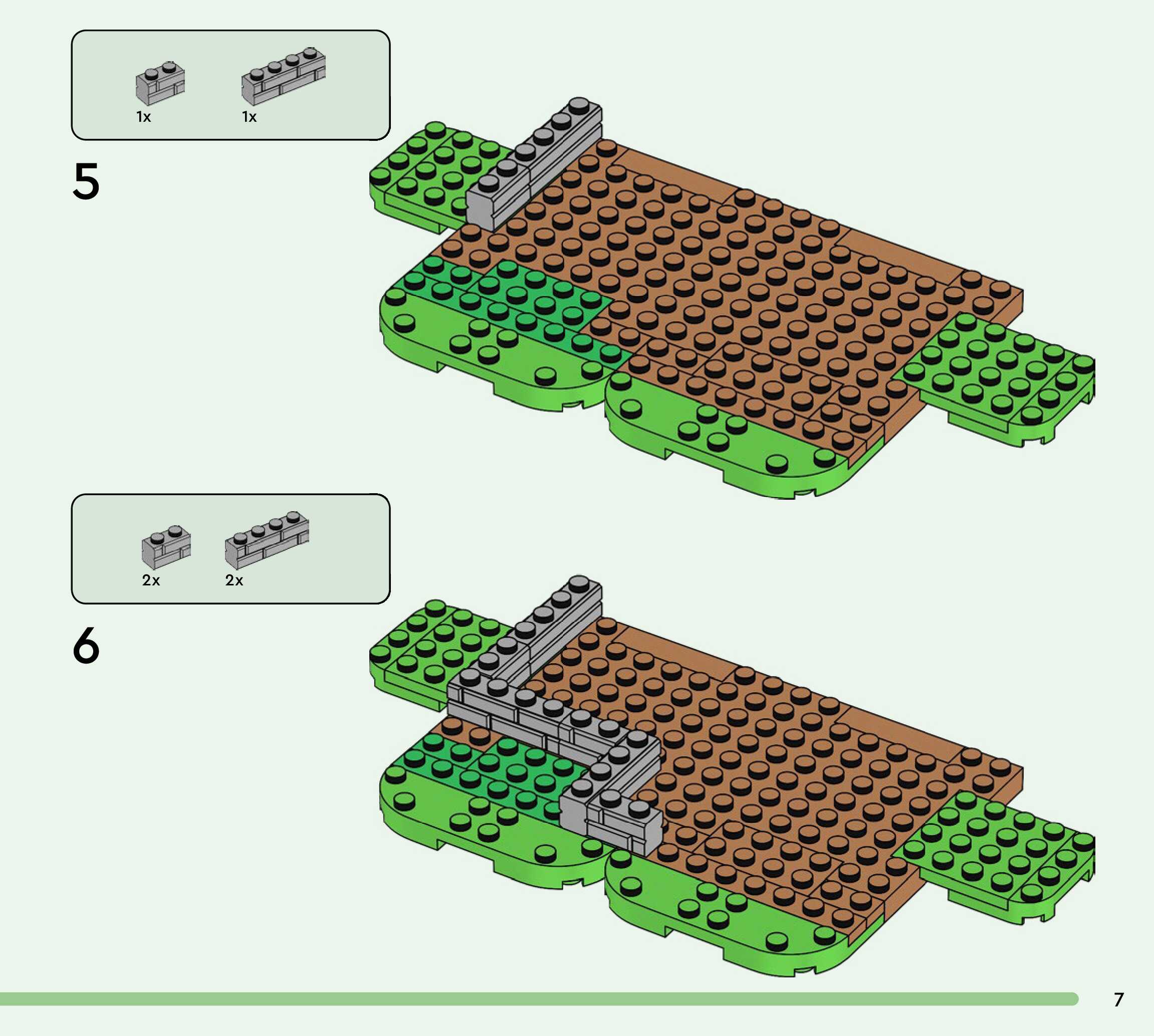 1x 1x

5

2x 2x

6

7