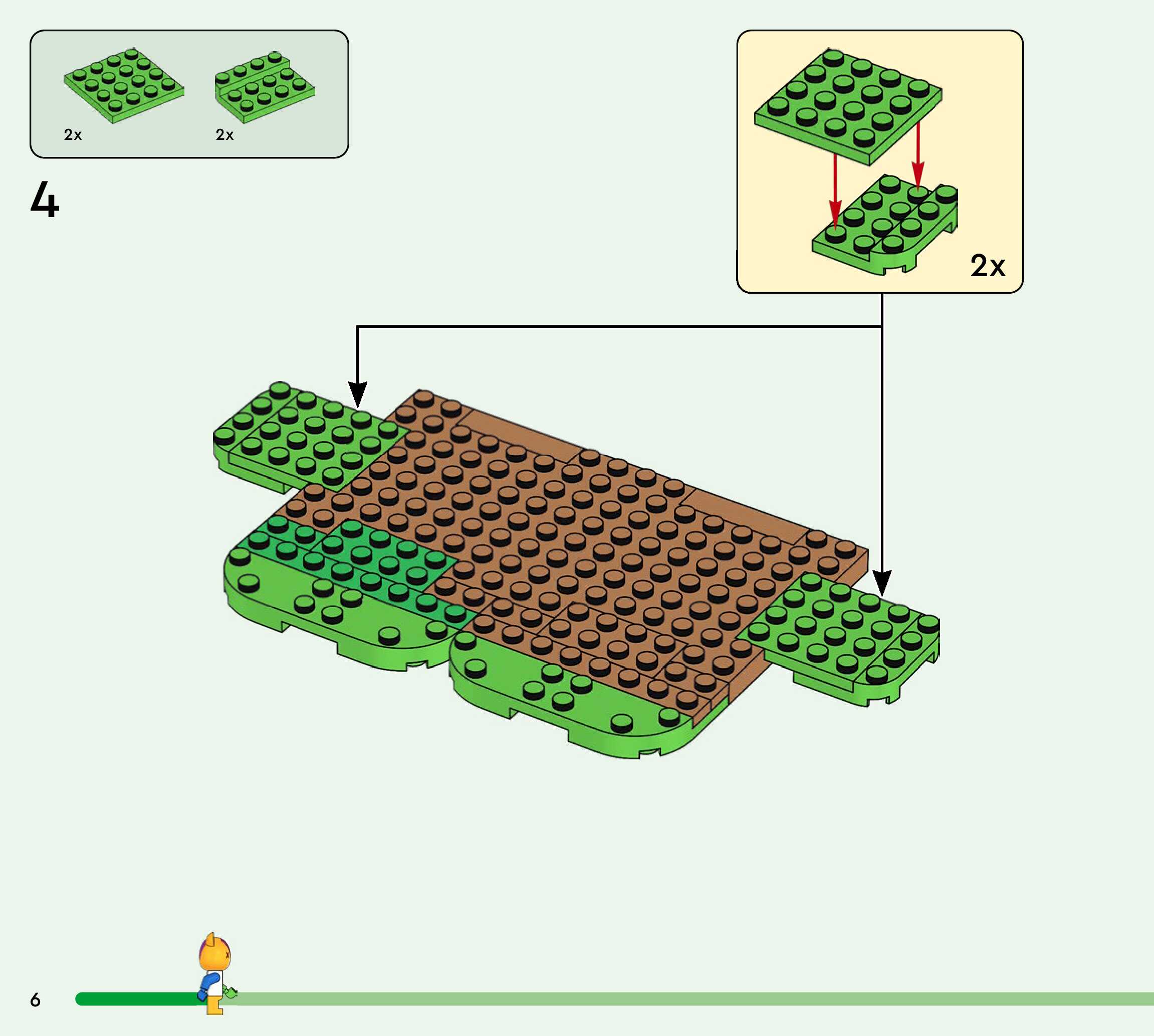 2x
2x

4

2x

6