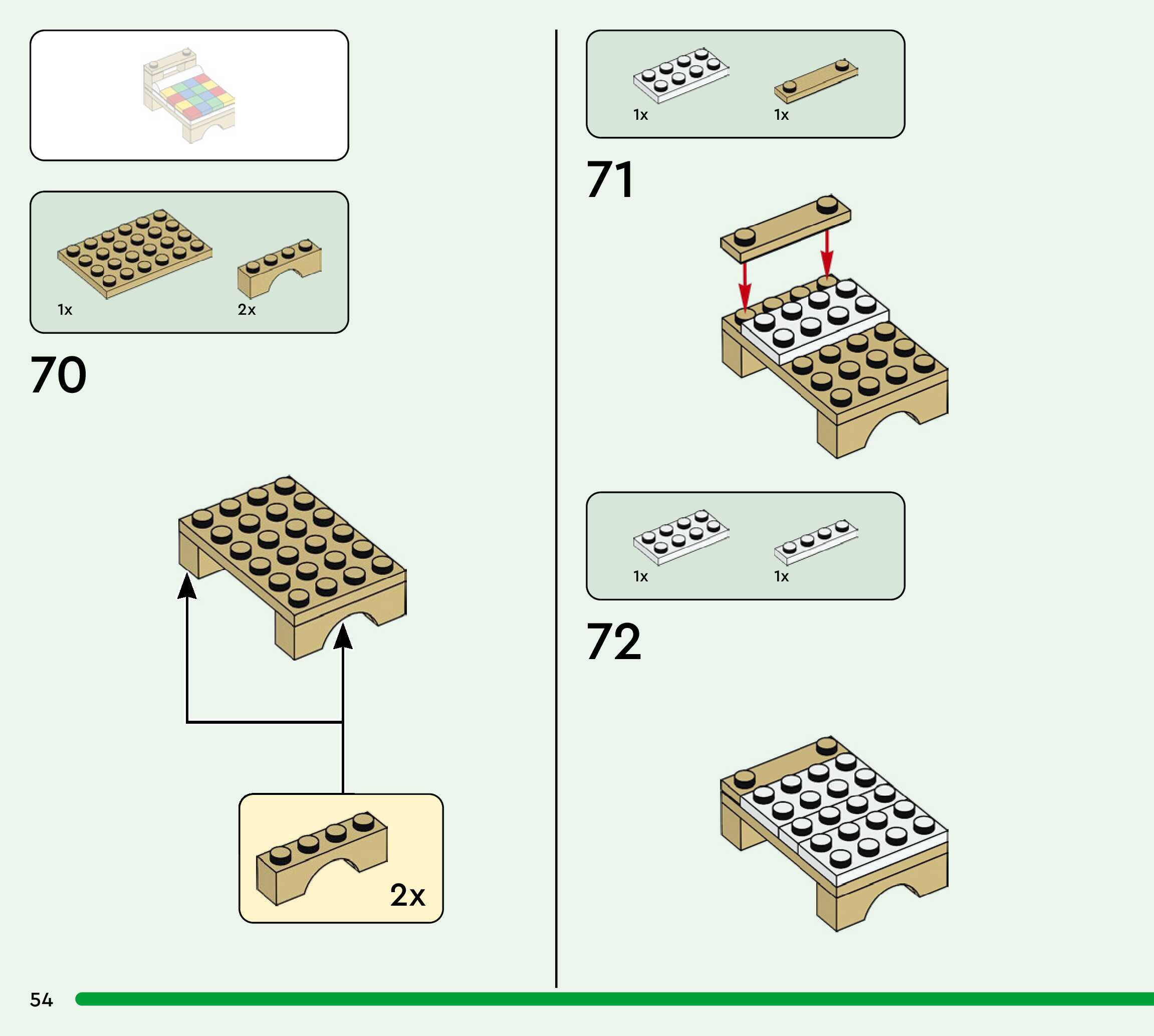 1x

2x

70

2x

1x

1x

71

1x

1x

72

54