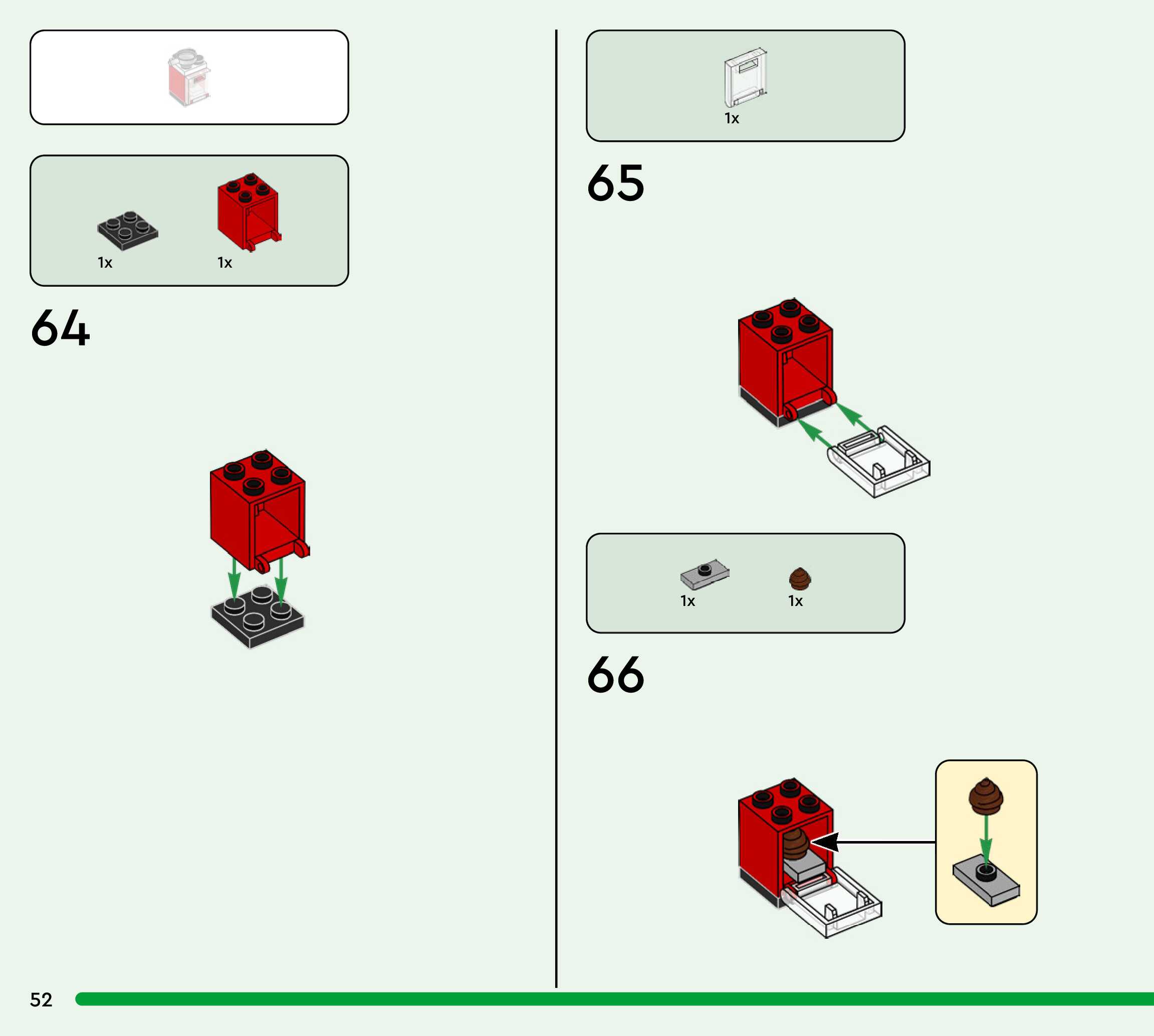 1x 1x

64

1x

65

1x 1x

66

52