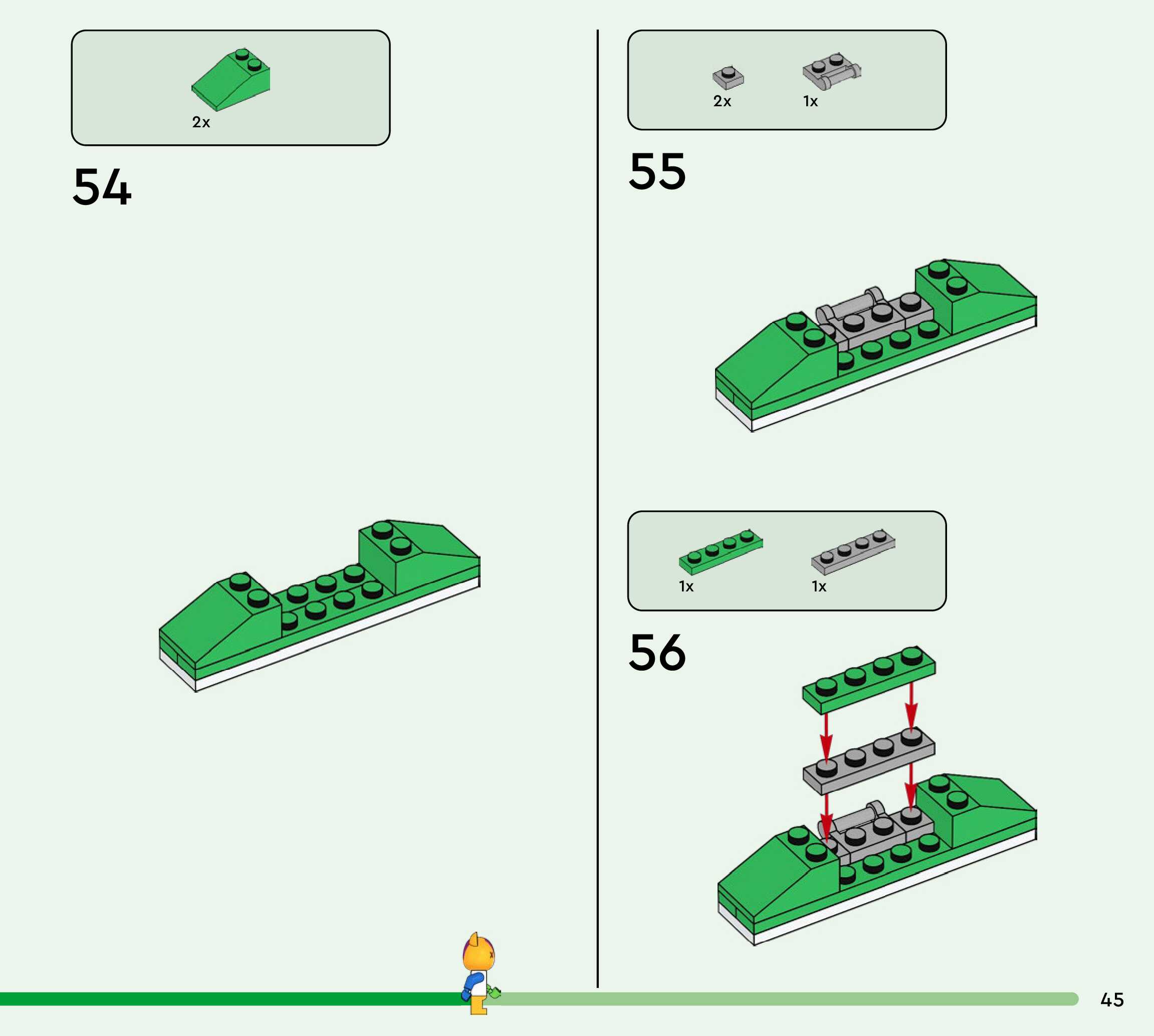 2x

54

2x 1x

55

1x 1x

56

45