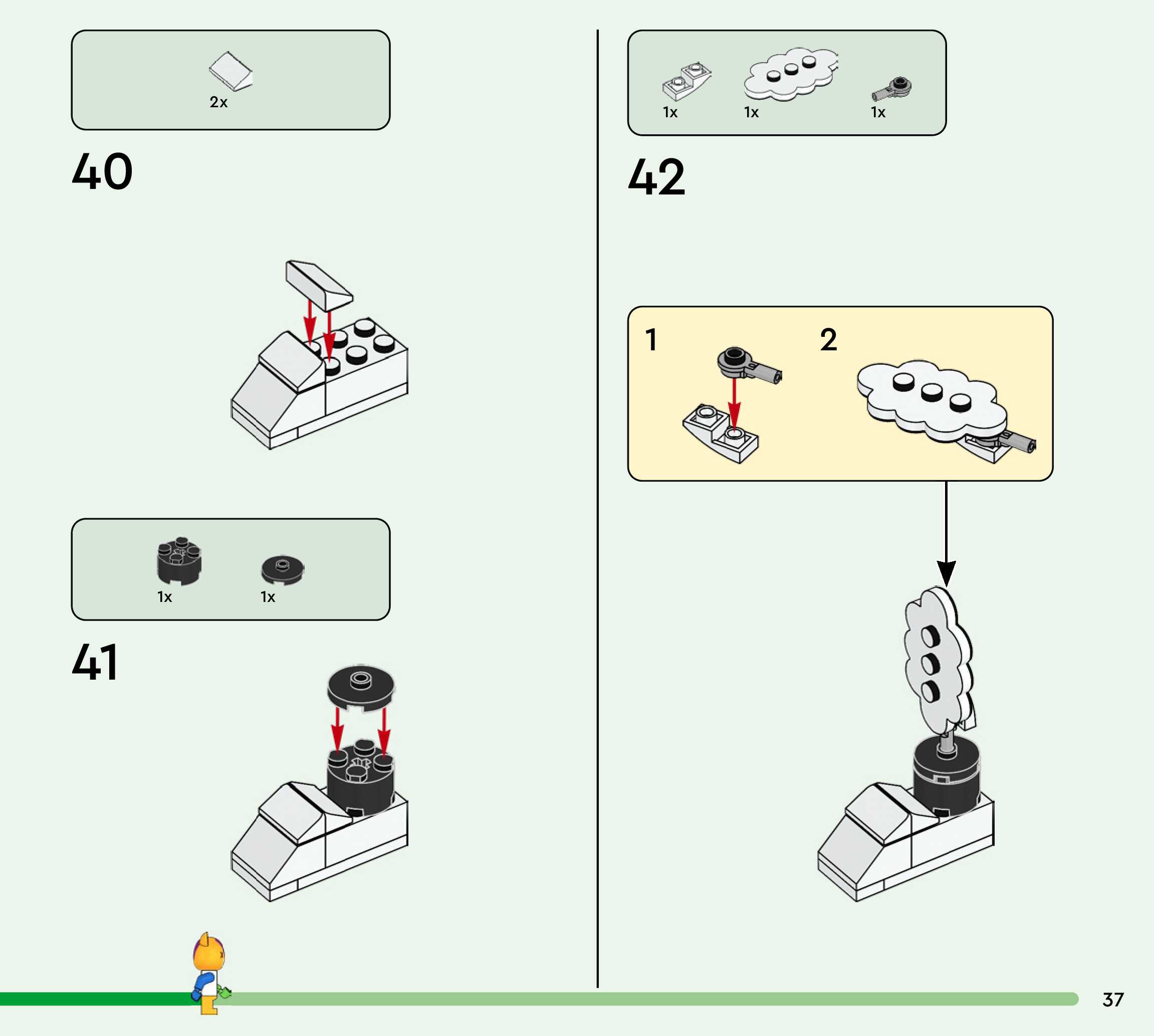 2x

40

1x

1x

41

1x

1x

1x

42

1

2

37