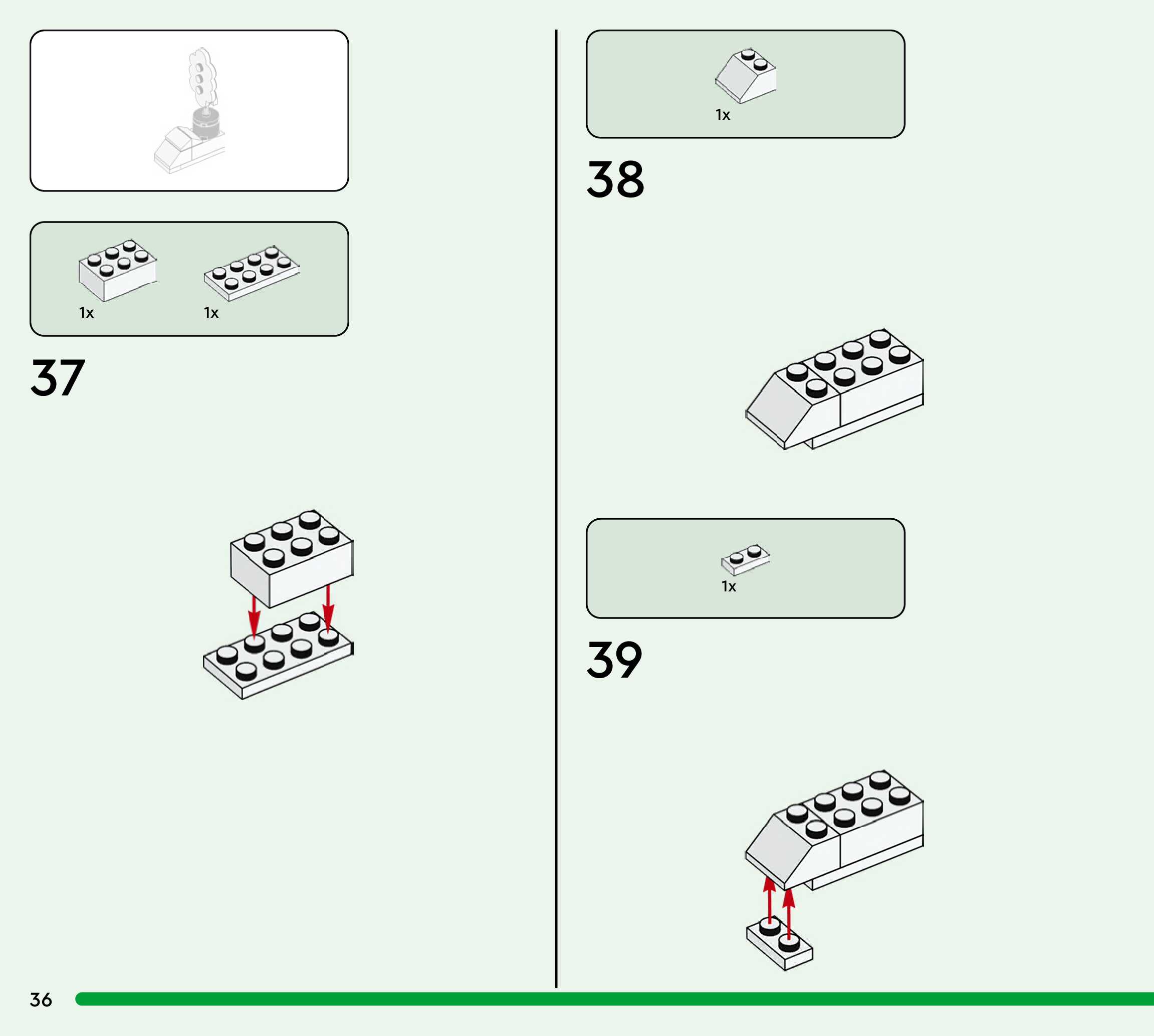 1x

1x

37

1x

38

1x

39

36