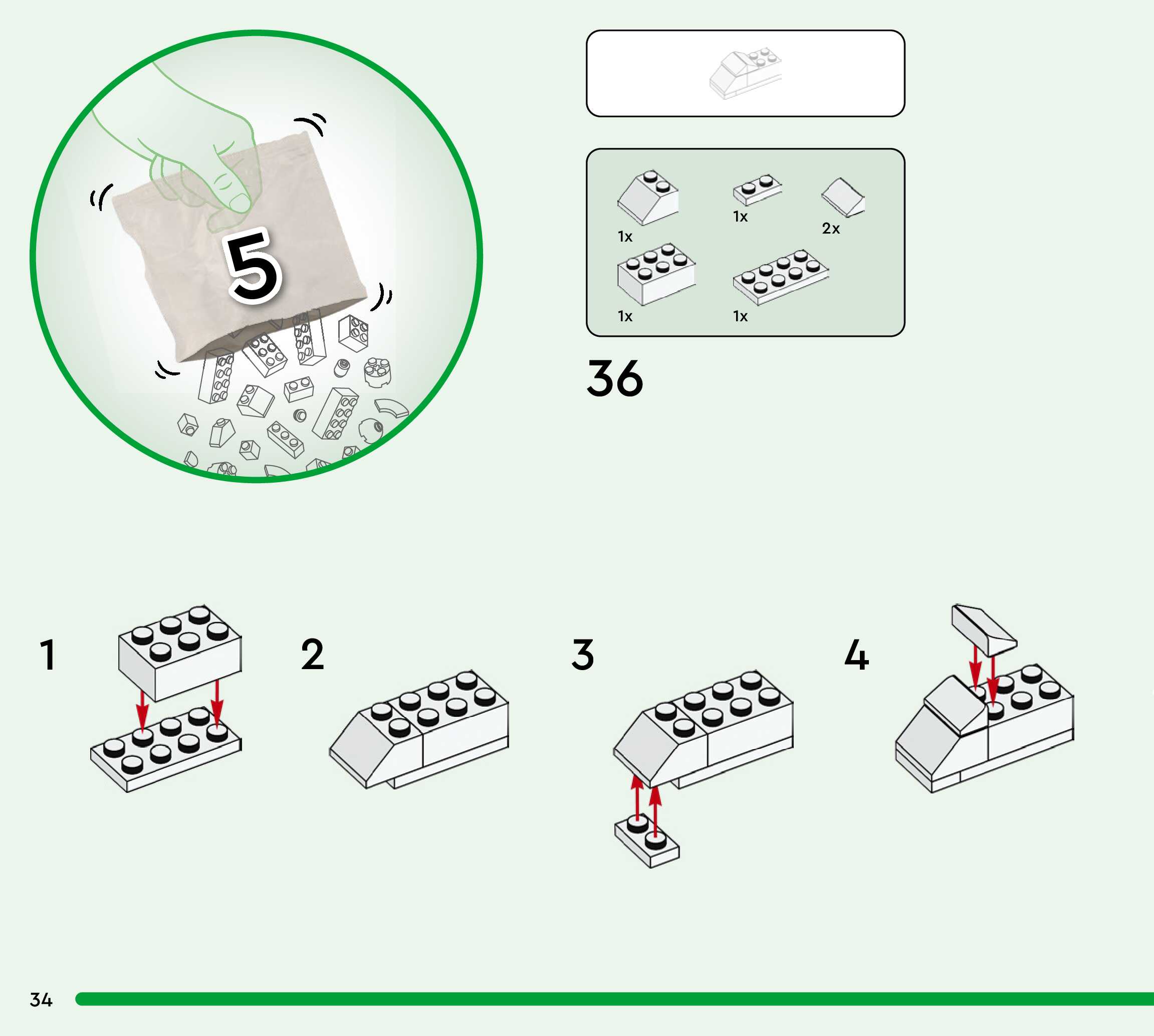 5

1x

1x

2x

1x

1x

36

1

2

3

4

34