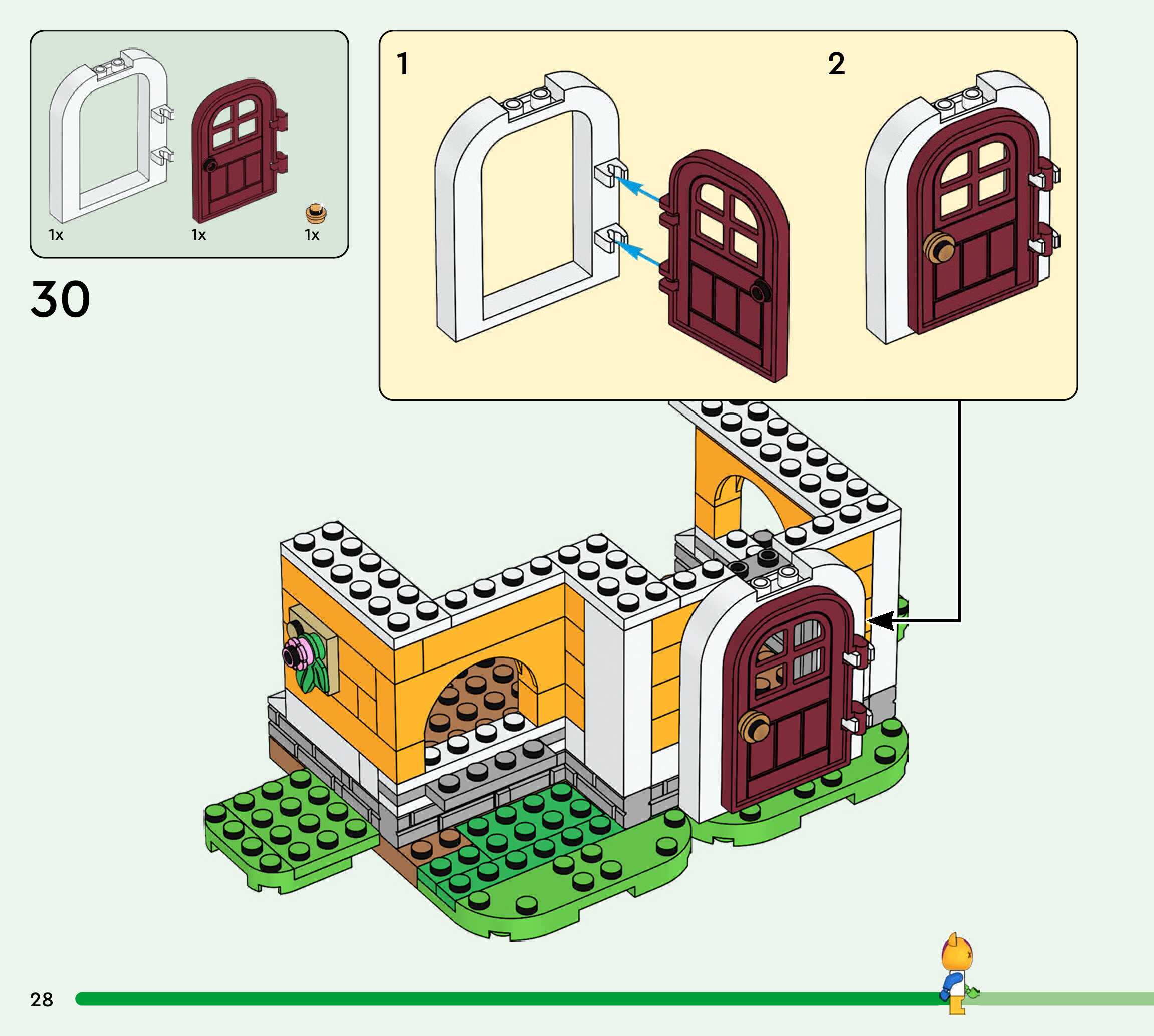 1x 1x 1x

30

1

2

28