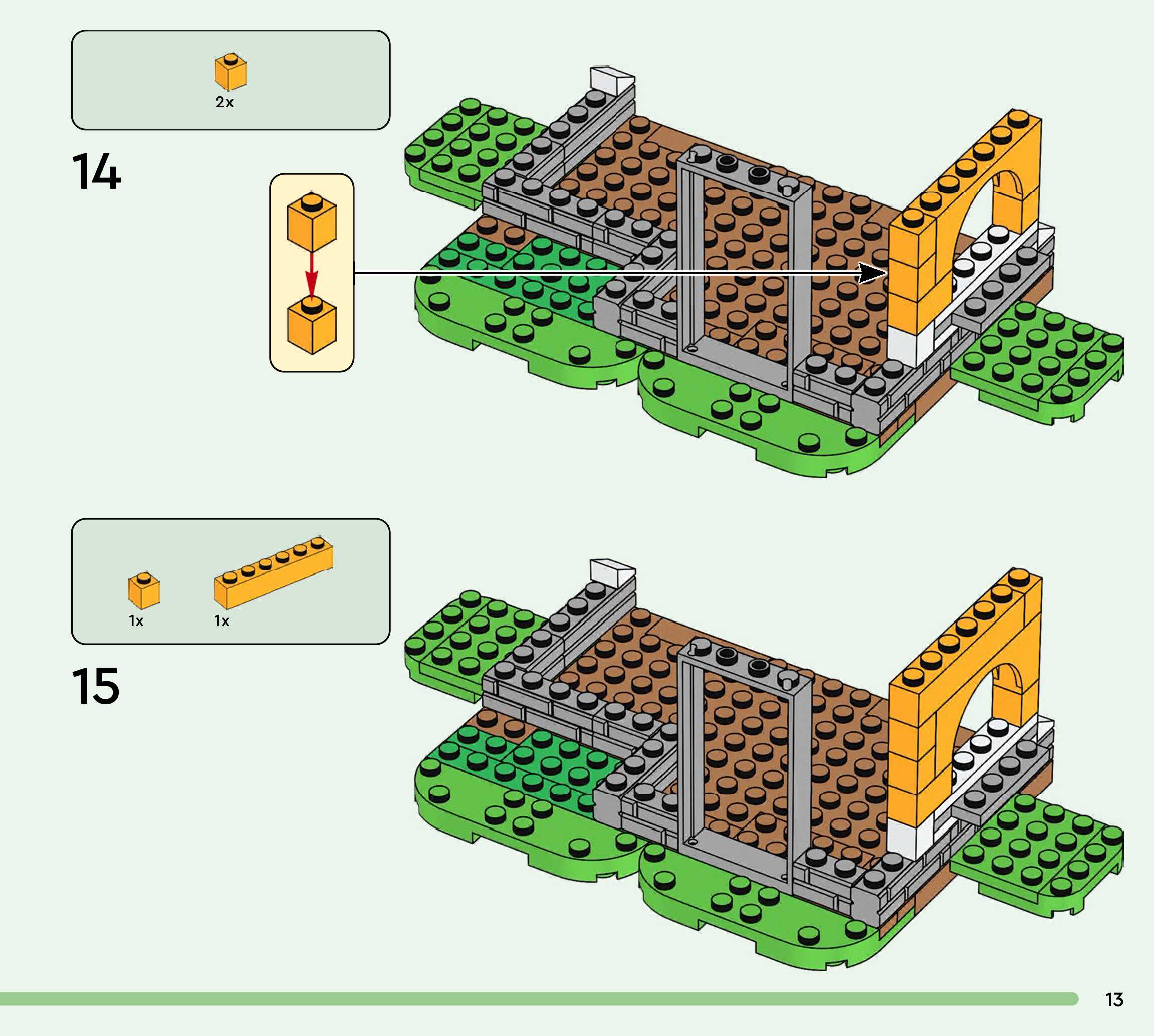 2x

14

1x 1x

15

13