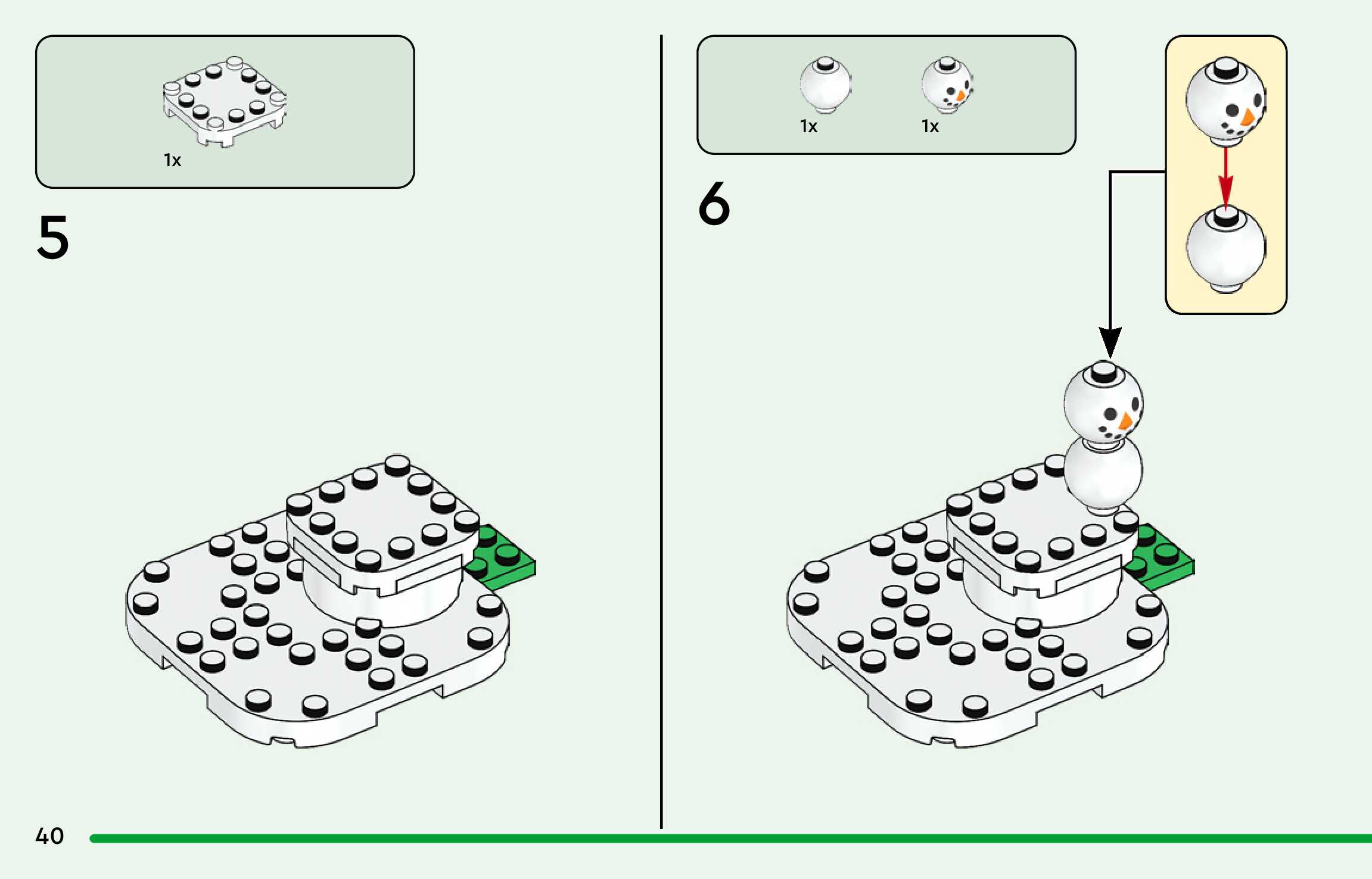 1x

5

1x 1x

6

40