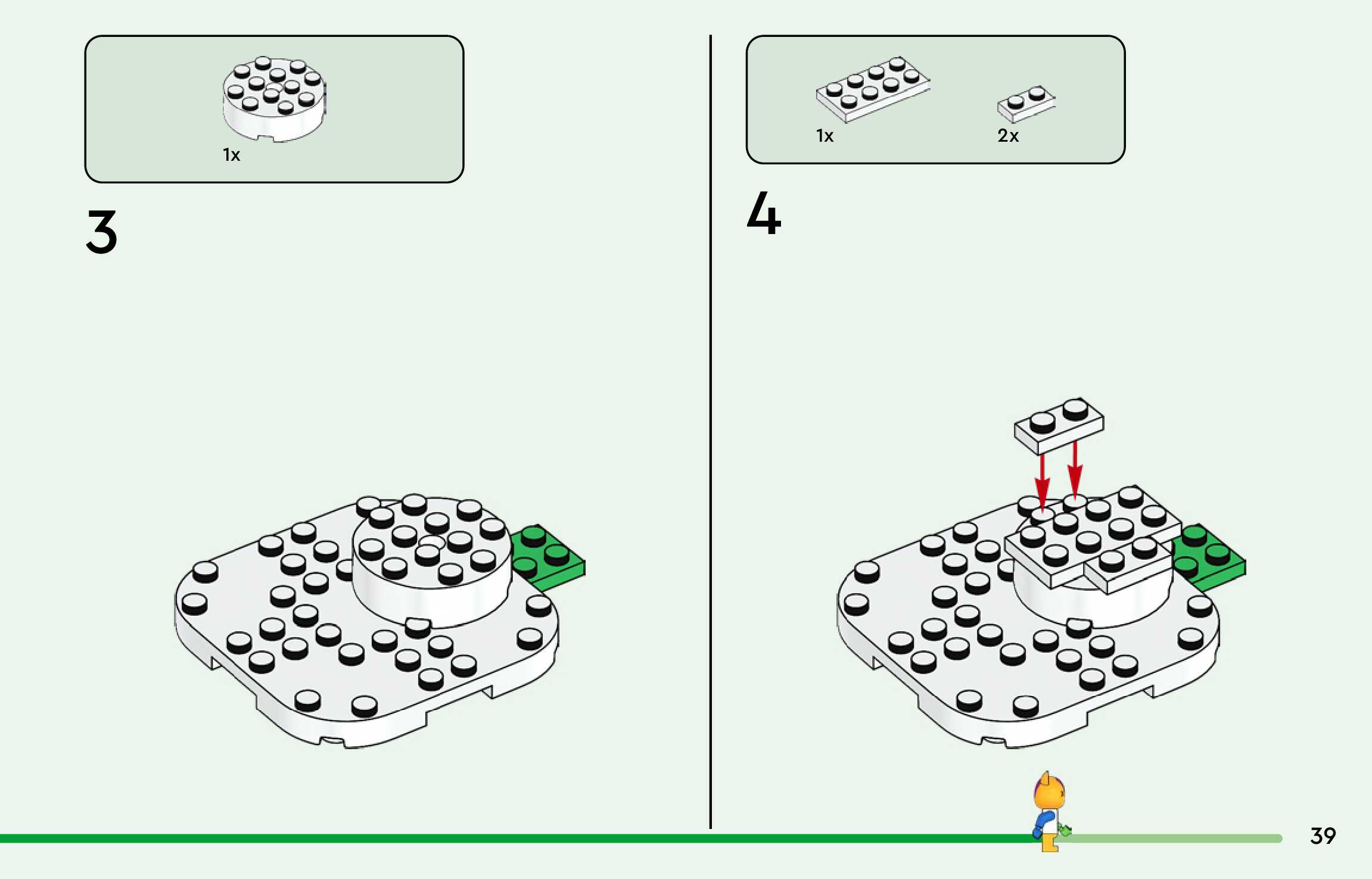 1x

3

1x

2x

4

39