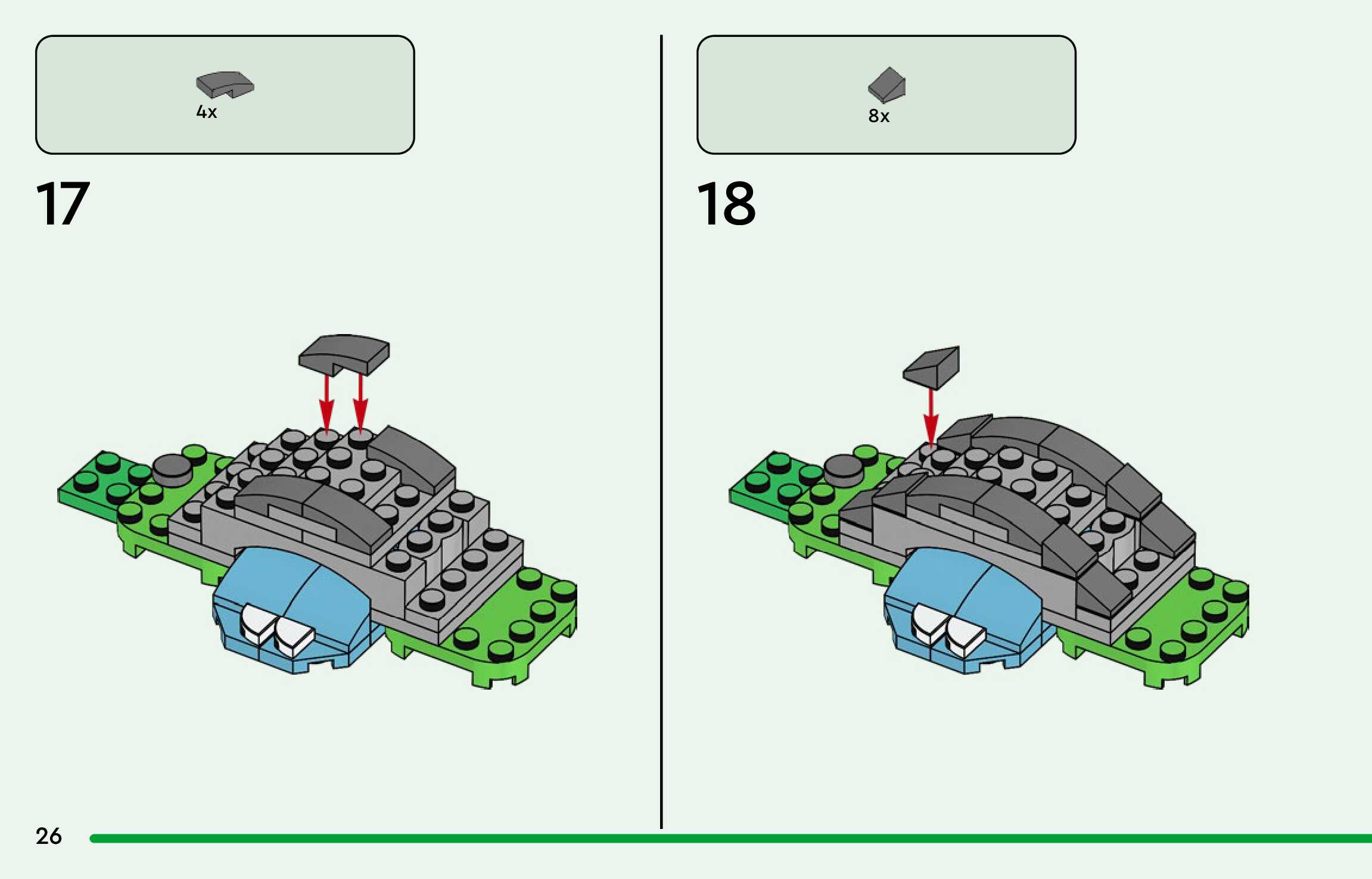 4x

17

8x

18

26