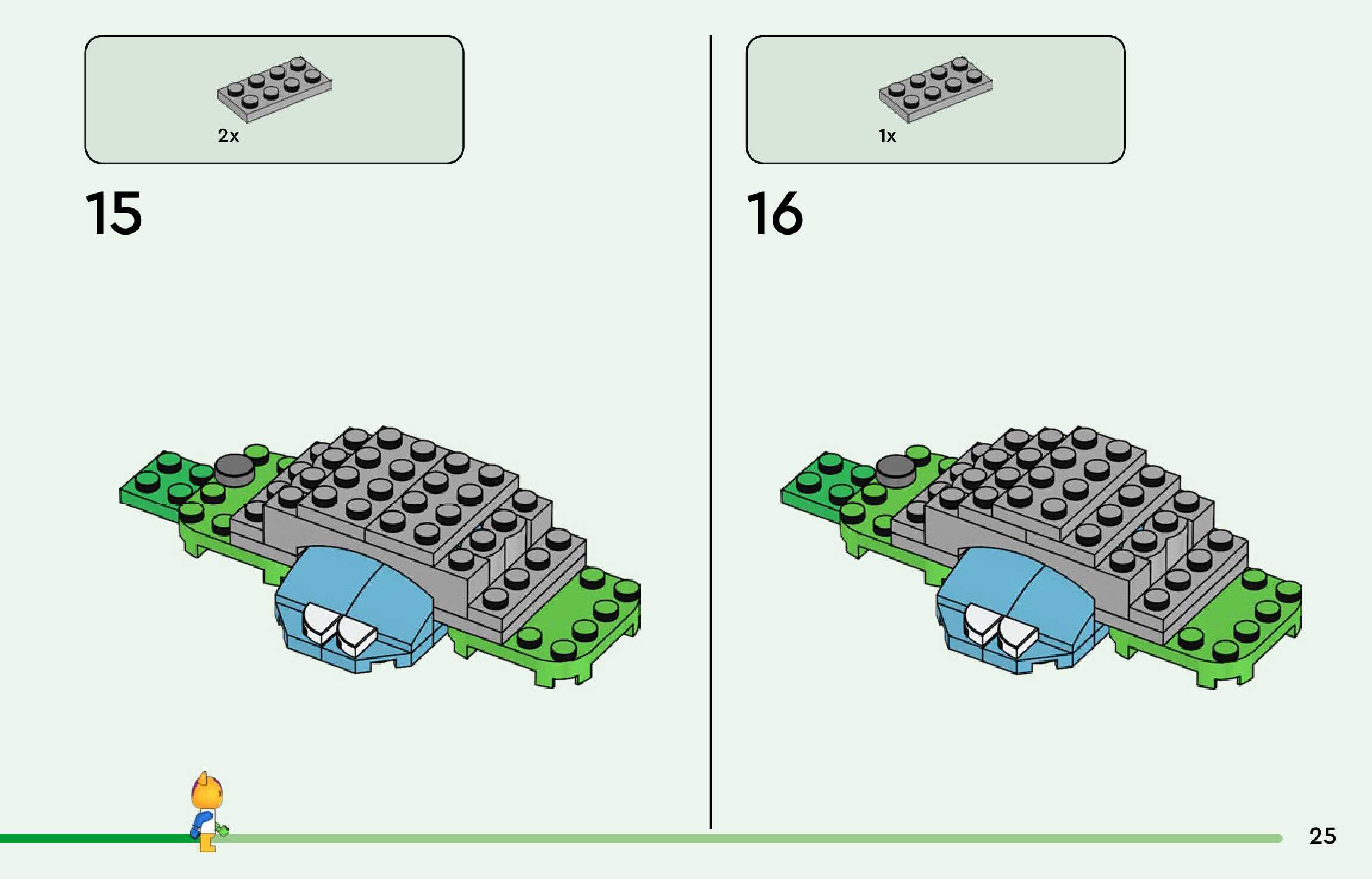 2x

15

1x

16

25